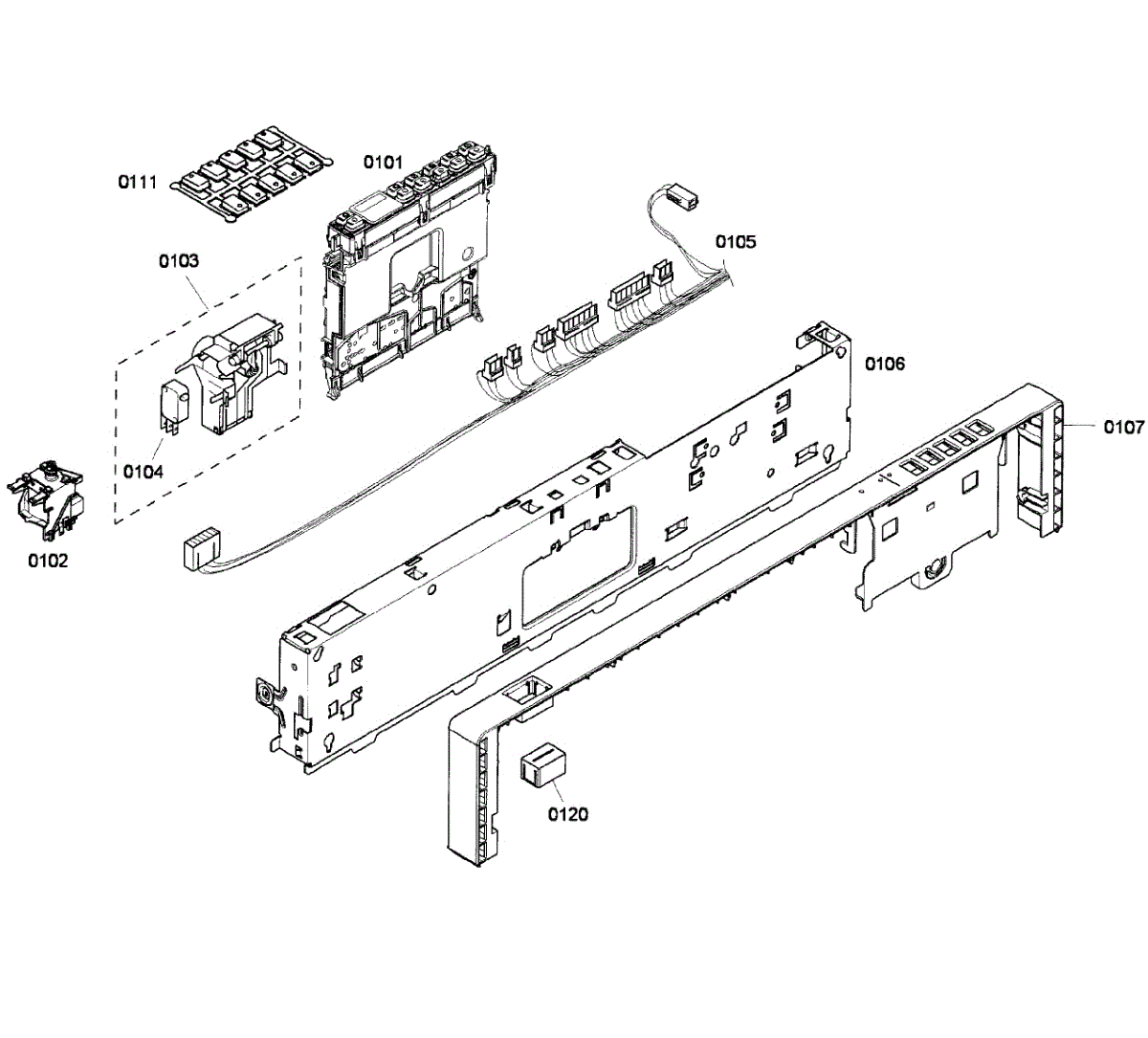 0111
0101
0103
0105
0106
0107
0104
0102
0120