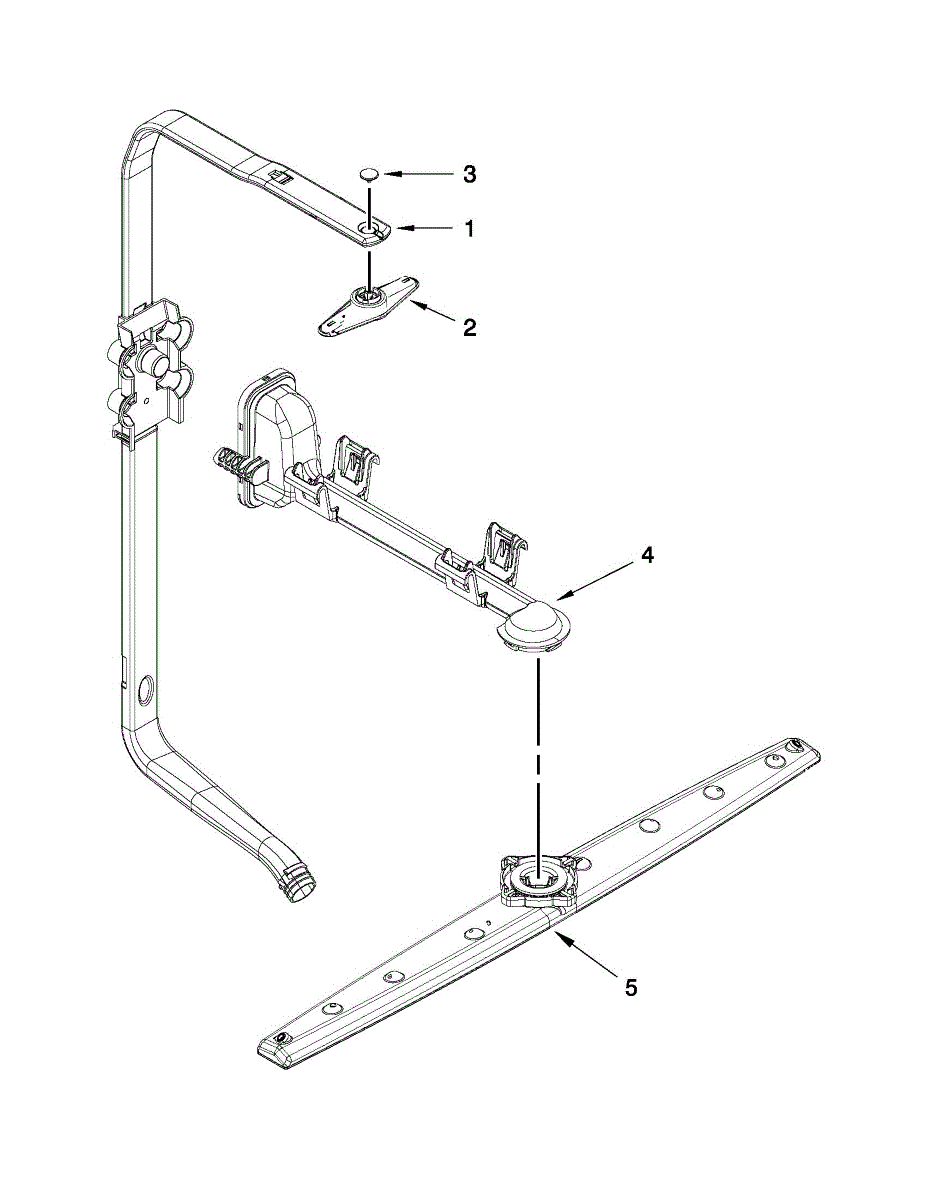 3
1
2
4
5