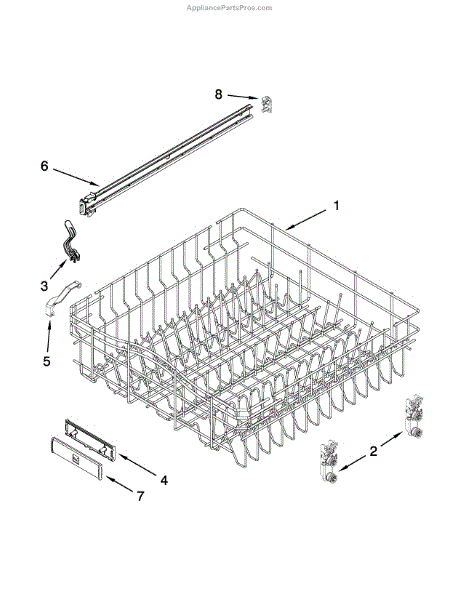 AppliancePartsPros.com

8

6

1

3

5

2

4

7