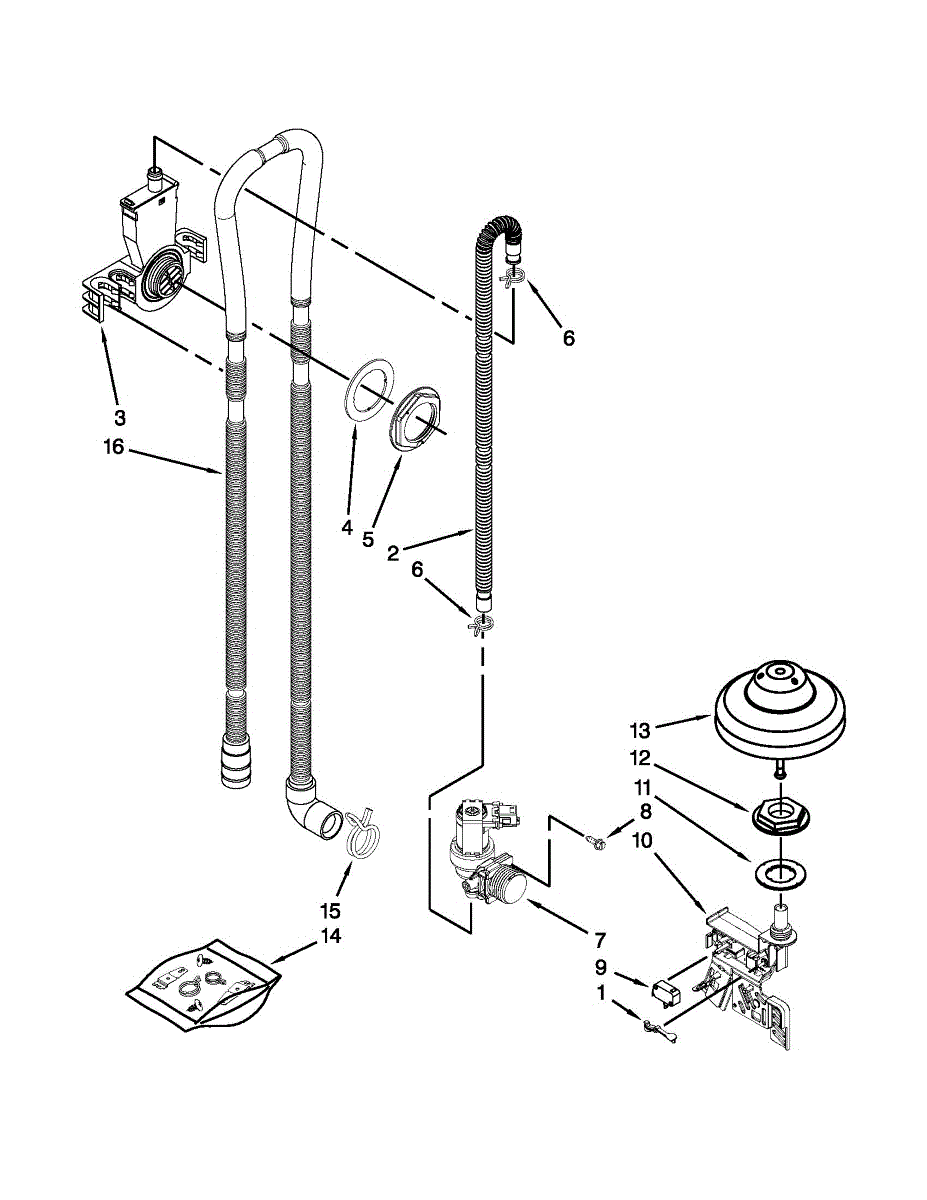 6
3
16
4
5
2
6
13
12
11
8
10
15
14
7
9
1