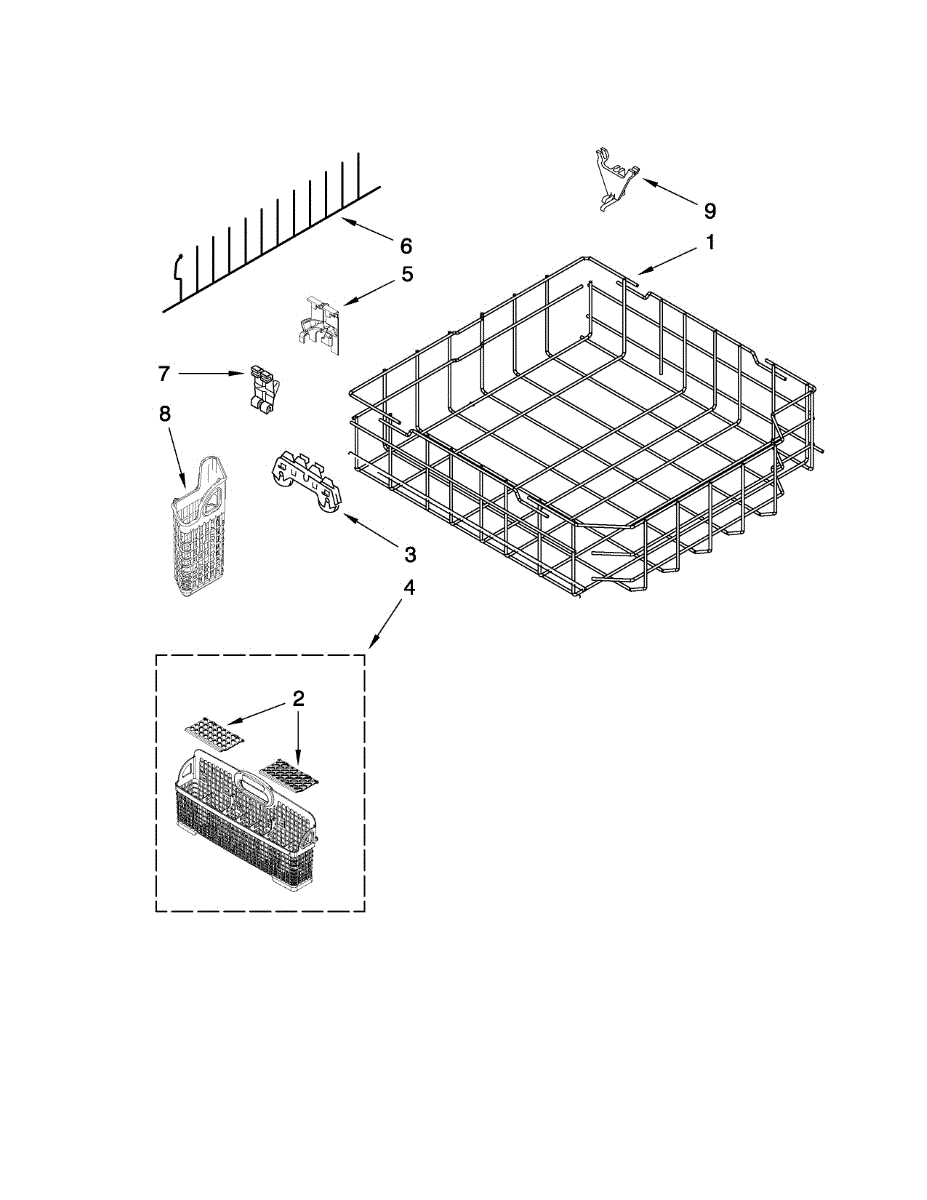 9
1
6
5
7
8
3
4
2