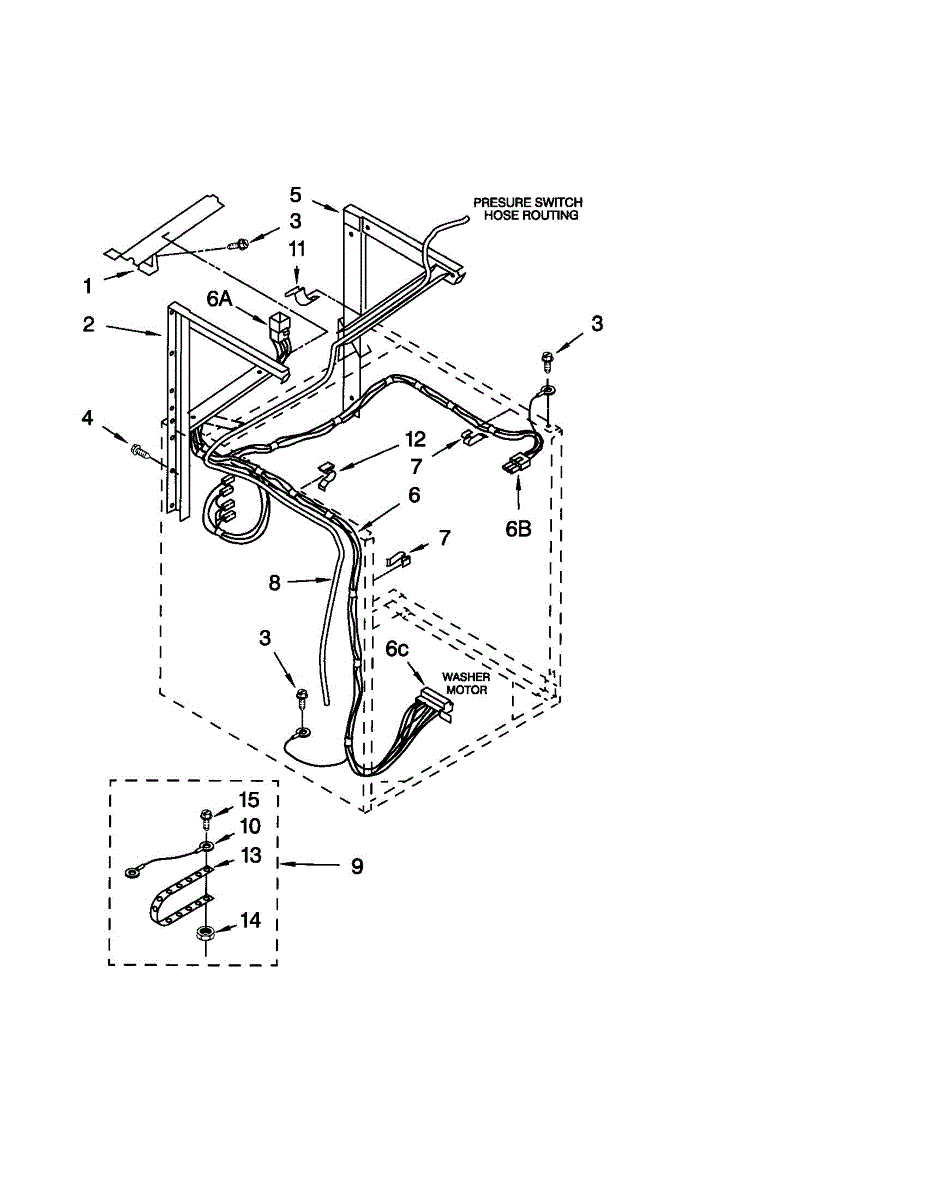 5

PRESURE SWITCH
HOSE ROUTING

3

11

1

6A

2

3

4

12

7

6

6B

7

8

3

6c

WASHER
MOTOR

15

10

13

9

14