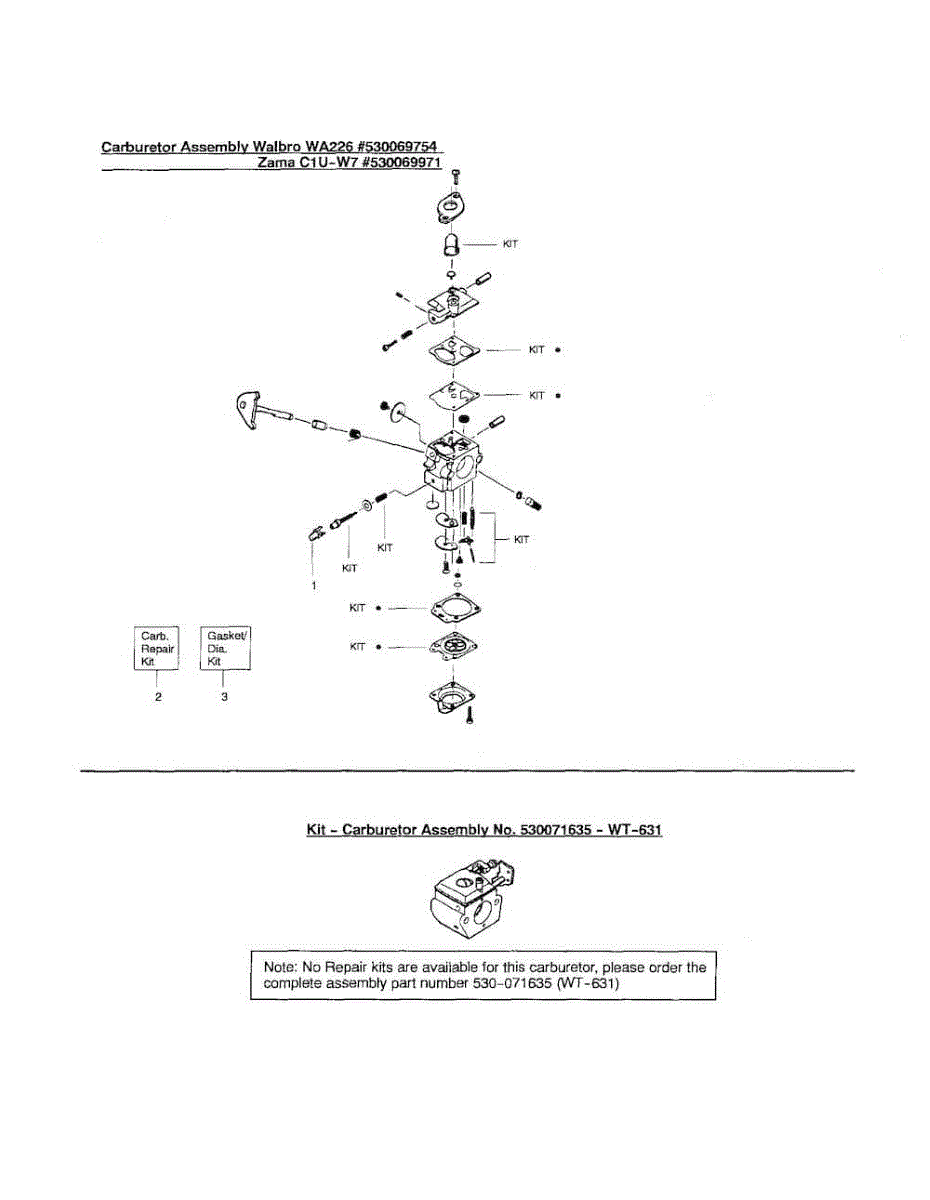 Carburetor Assembly Walbro WA226 #530069754
Zama C1U-W7 #530069971

KIT

KIT •

KIT •

KIT

KIT

KIT

1

KIT •

KIT •

Carb. Repair Kit

Gasket/ Dia. Kit

2

3

Kit - Carburetor Assembly No. 530071635 - WT-631

Note: No Repair kits are available for this carburetor, please order the complete assembly part number 530-071635 (WT-631)