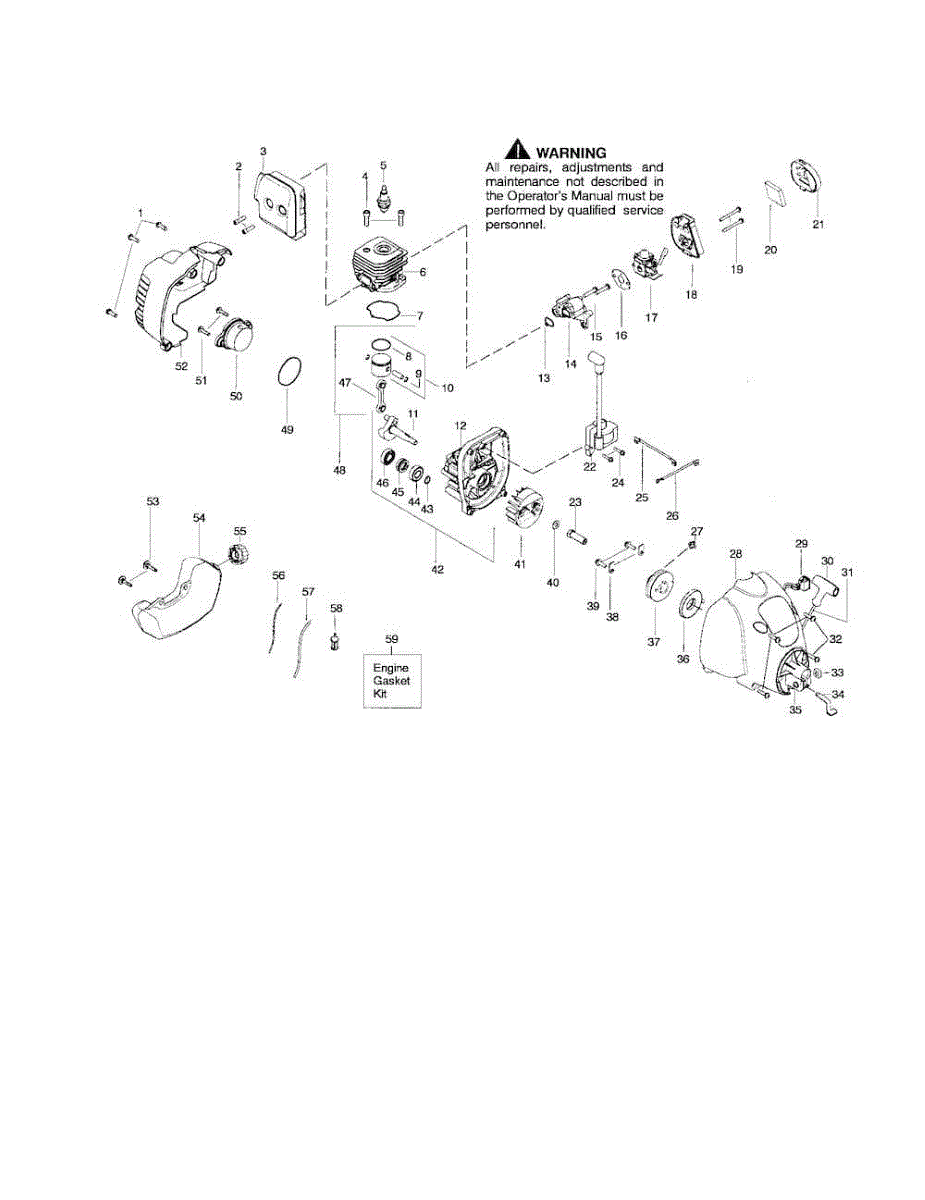 WARNING
All repairs, adjustments and maintenance not described in the Operator's Manual must be performed by qualified service personnel.

1 2 3 4 5 6 7 8 9 10 11 12 13 14 15 16 17 18 19 20 21 22 23 24 25 26 27 28 29 30 31 32 33 34 35 36 37 38 39 40 41 42 43 44 45 46 47 48 49 50 51 52 53 54 55 56 57 58 59

Engine Gasket Kit