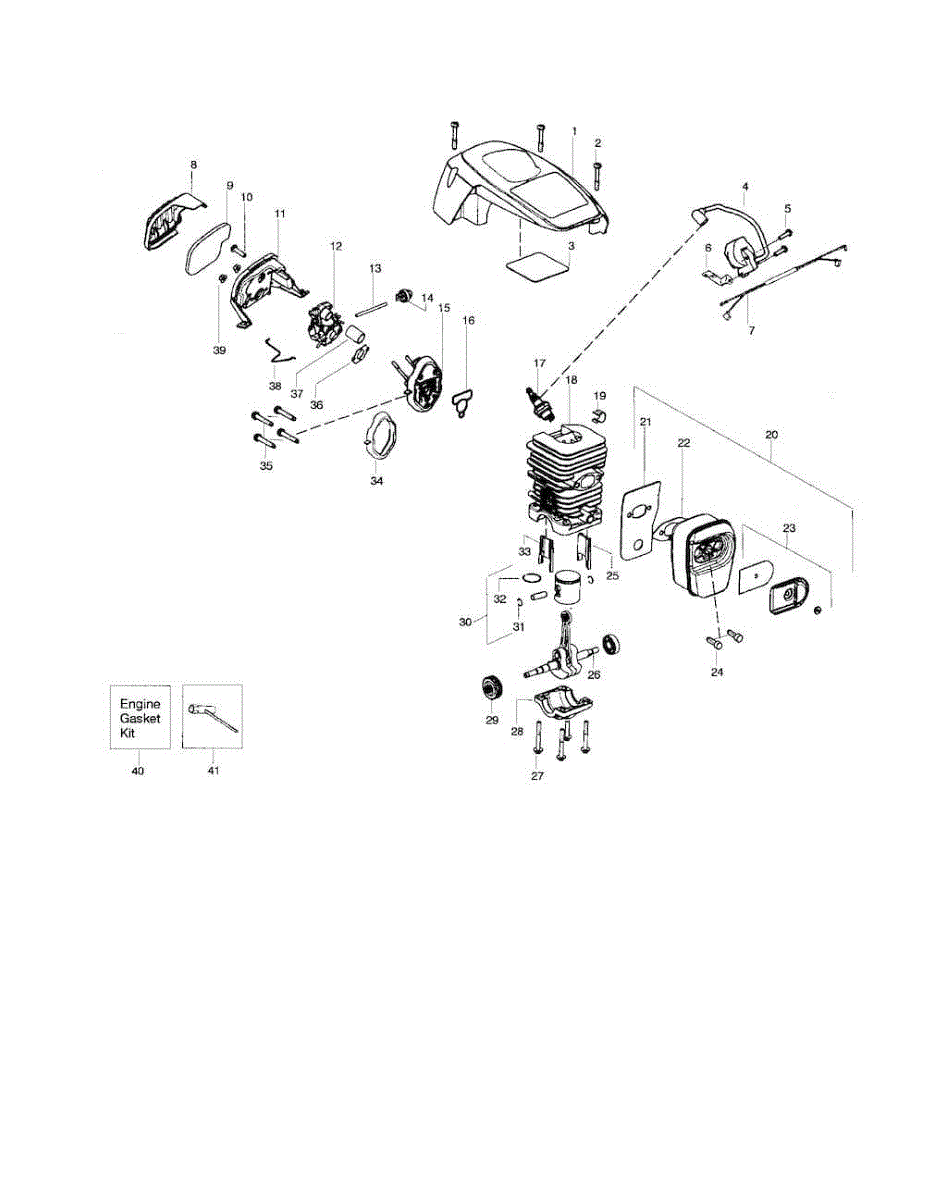 1
2
3
4
5
6
7
8
9
10
11
12
13
14
15
16
17
18
19
20
21
22
23
24
25
26
27
28
29
30
31
32
33
34
35
36
37
38
39

Engine Gasket Kit
40
41