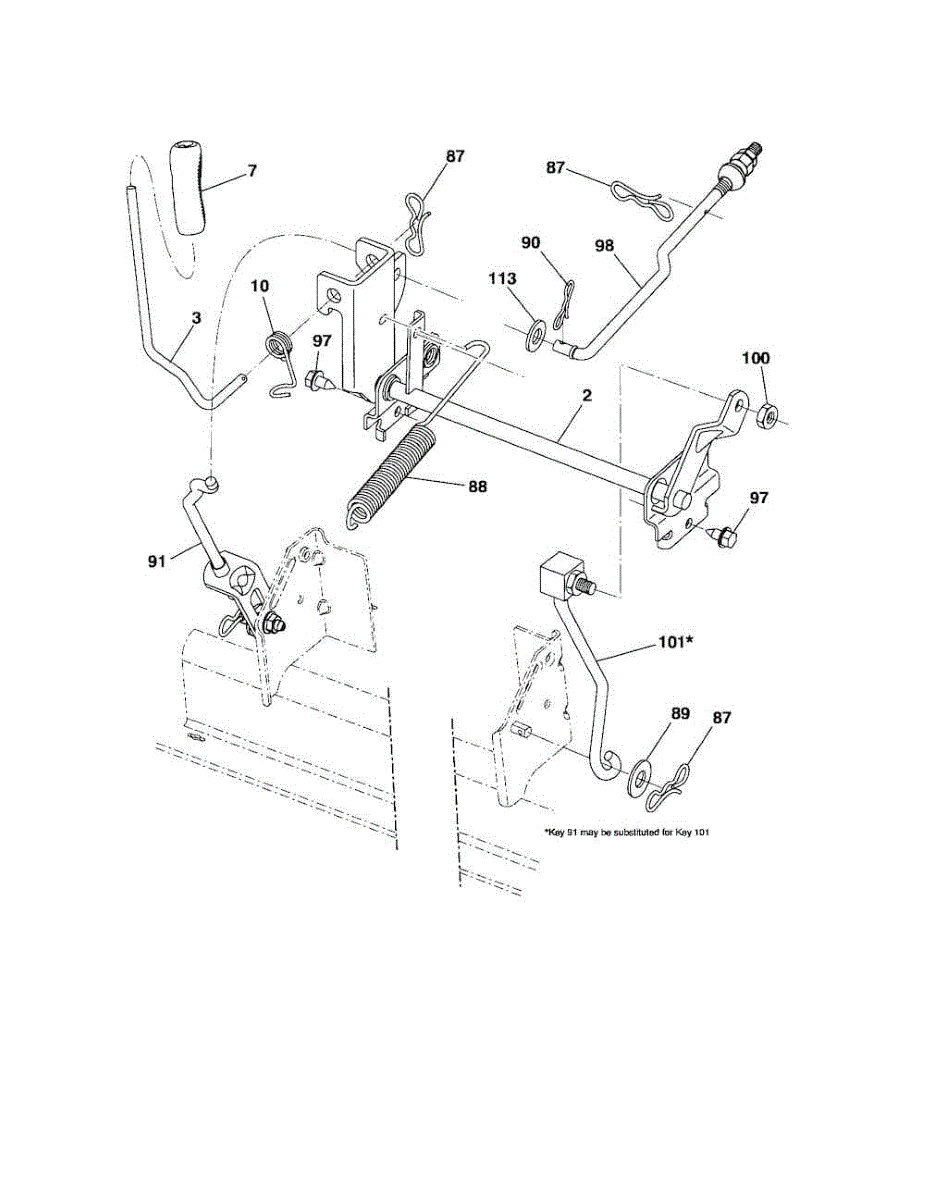 7
87
87
90
98
113
10
3
97
100
2
88
97
91
101*
89
87
*Key 91 may be substituted for Key 101