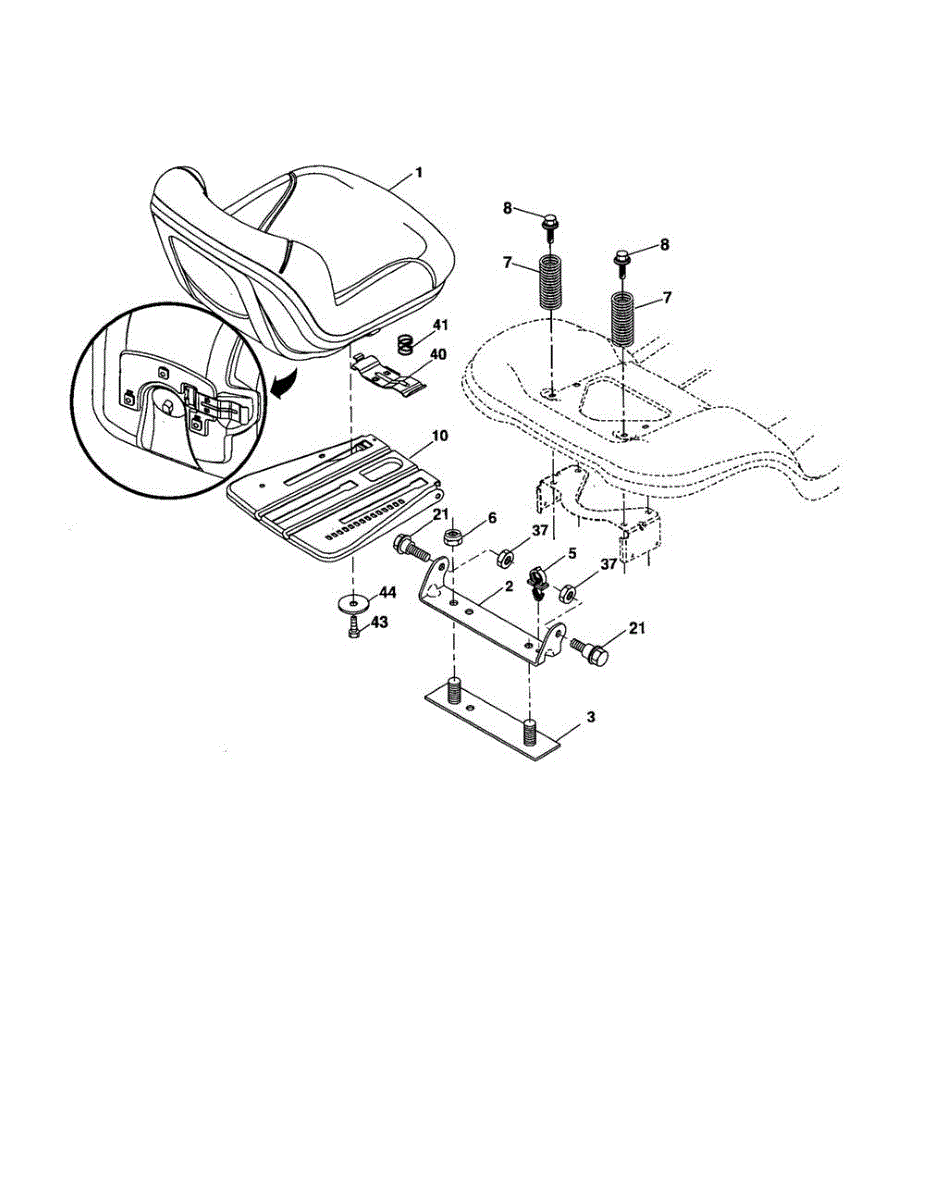 1
8
8
7
7
41
40
10
21
6
37
5
37
2
44
43
21
3