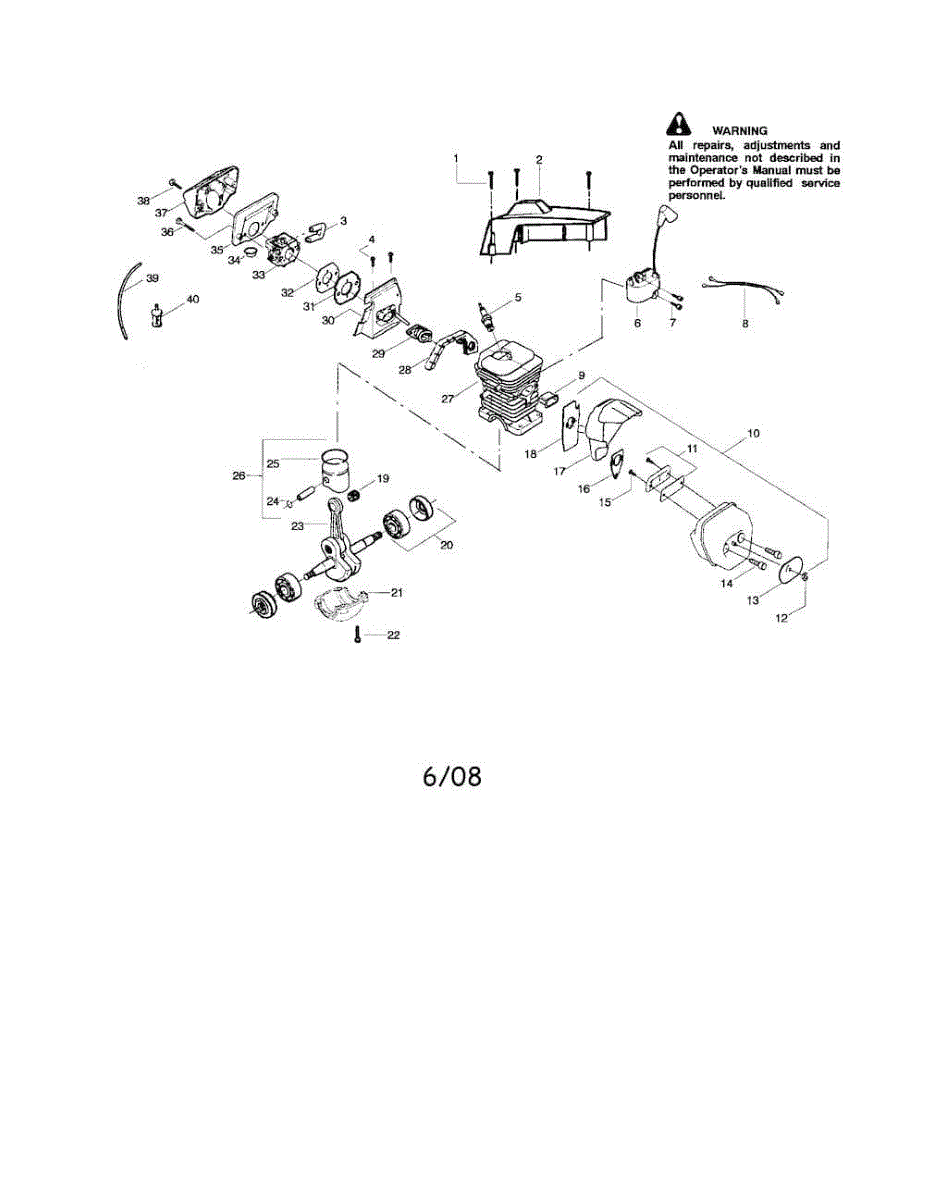 WARNING
All repairs, adjustments and maintenance not described in the Operator's Manual must be performed by qualified service personnel.

1 2 3 4 5 6 7 8 9 10 11 12 13 14 15 16 17 18 19 20 21 22 23 24 25 26 27 28 29 30 31 32 33 34 35 36 37 38 39 40

6/08