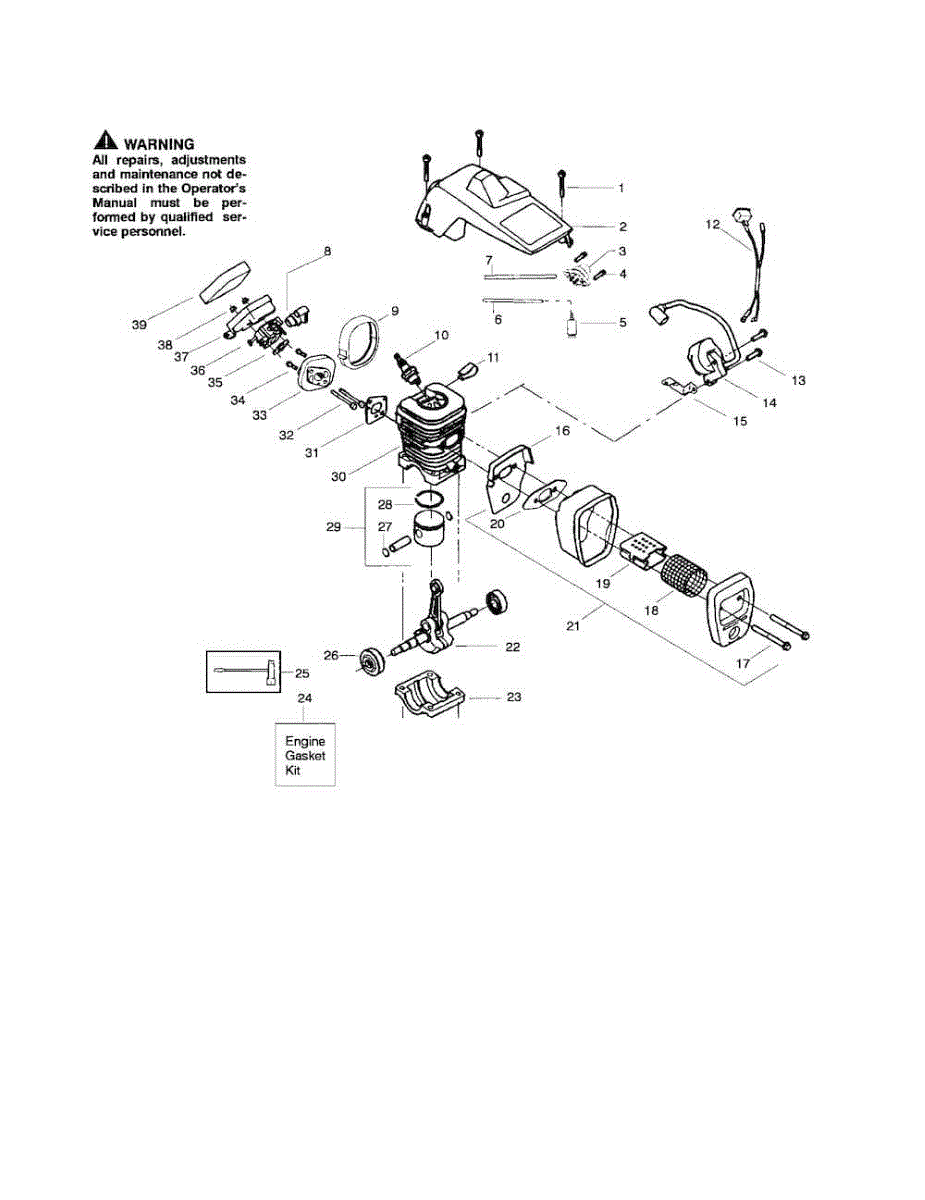 WARNING
All repairs, adjustments and maintenance not described in the Operator's Manual must be performed by qualified service personnel.

1
2
3
4
5
6
7
8
9
10
11
12
13
14
15
16
17
18
19
20
21
22
23
24
25
26
27
28
29
30
31
32
33
34
35
36
37
38
39

Engine Gasket Kit