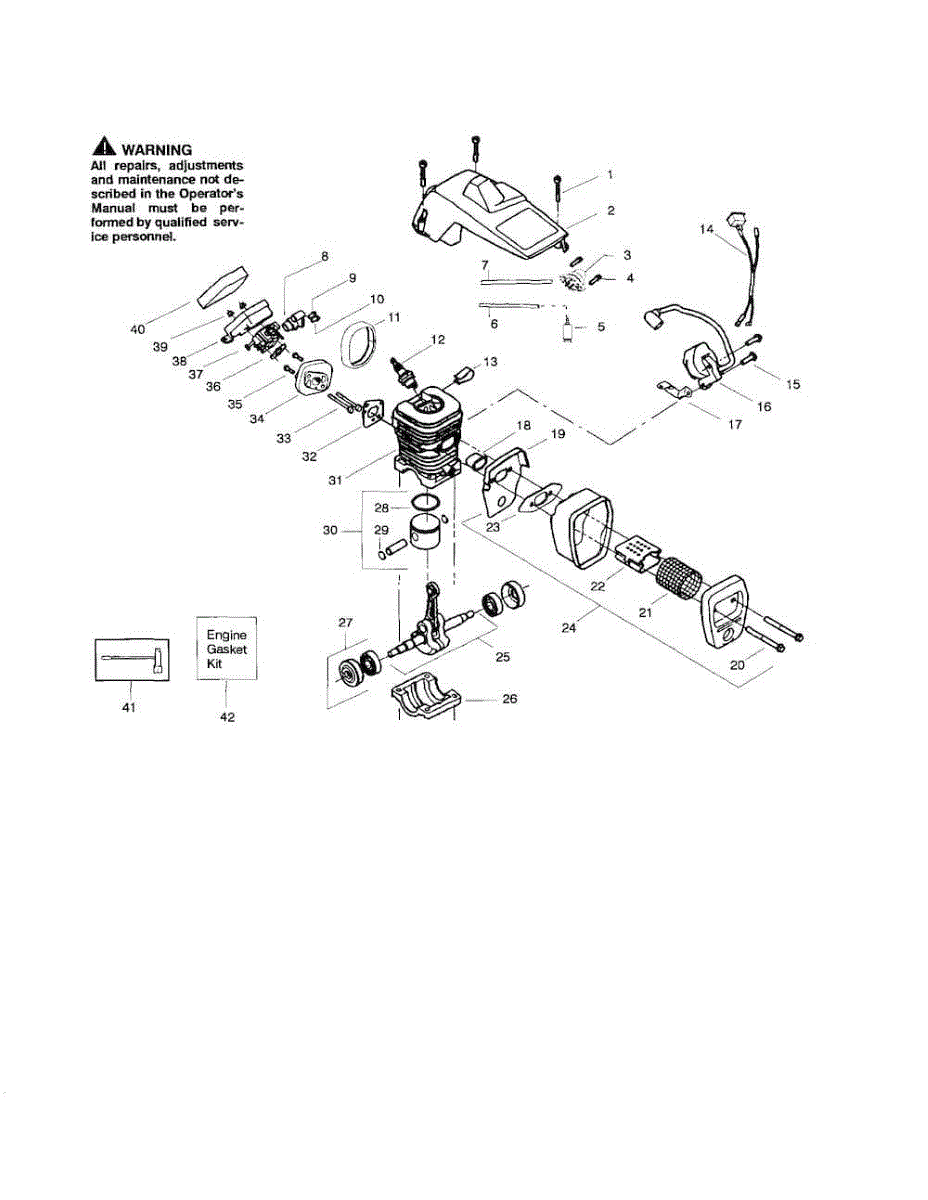 WARNING
All repairs, adjustments and maintenance not described in the Operator's Manual must be performed by qualified service personnel.

1
2
3
4
5
6
7
8
9
10
11
12
13
14
15
16
17
18
19
20
21
22
23
24
25
26
27
28
29
30
31
32
33
34
35
36
37
38
39
40

41

Engine Gasket Kit

42