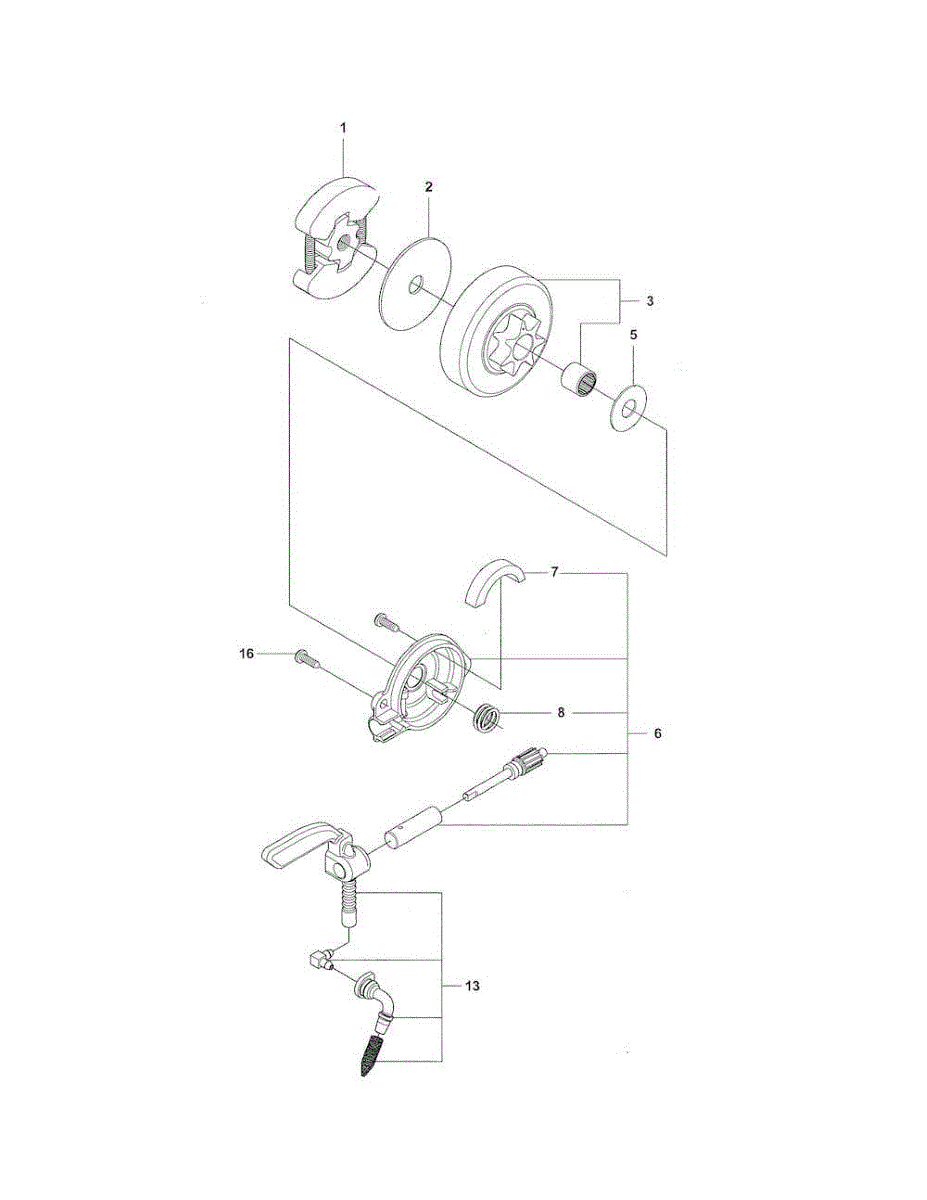 1
2
3
5
7
16
8
6
13