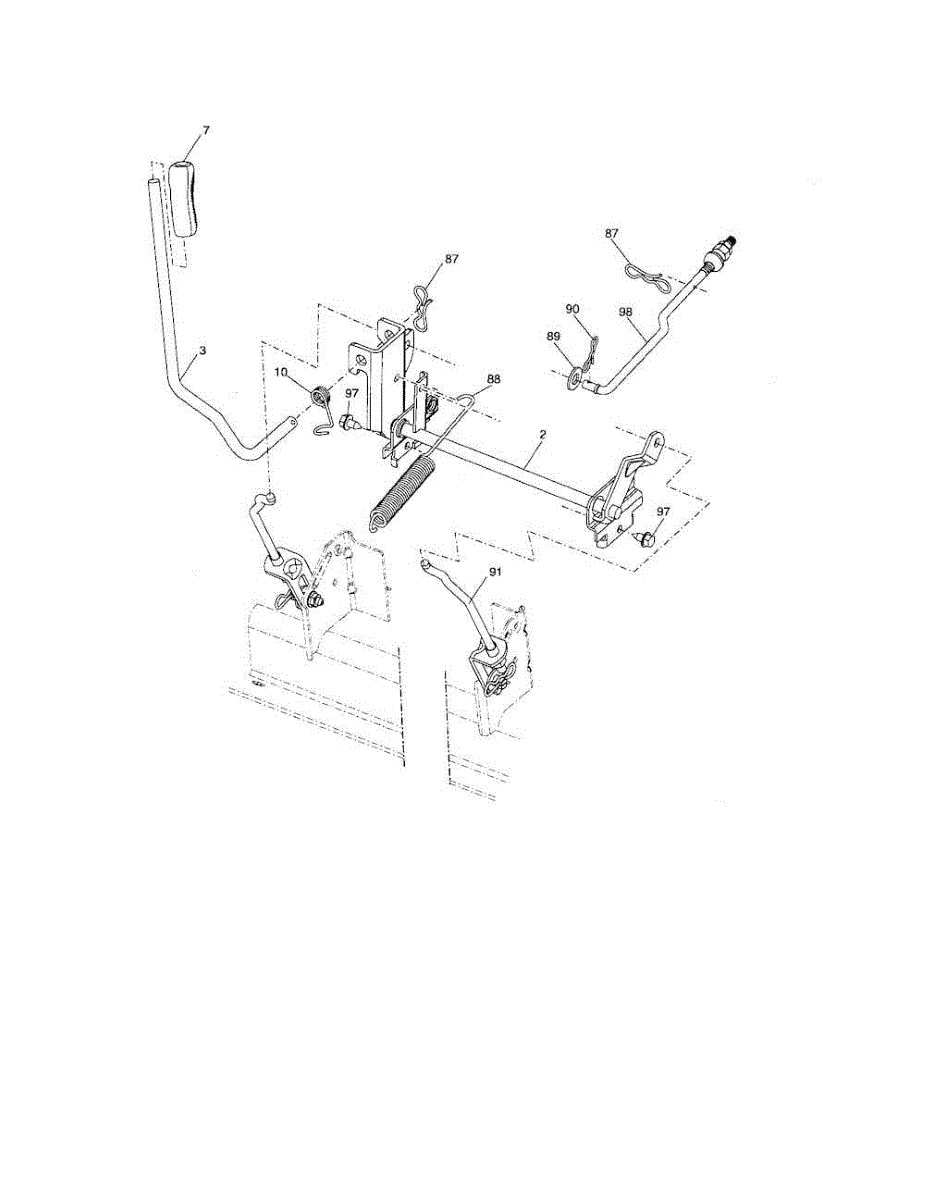 7
87
87
90
98
89
3
10
97
88
2
97
91