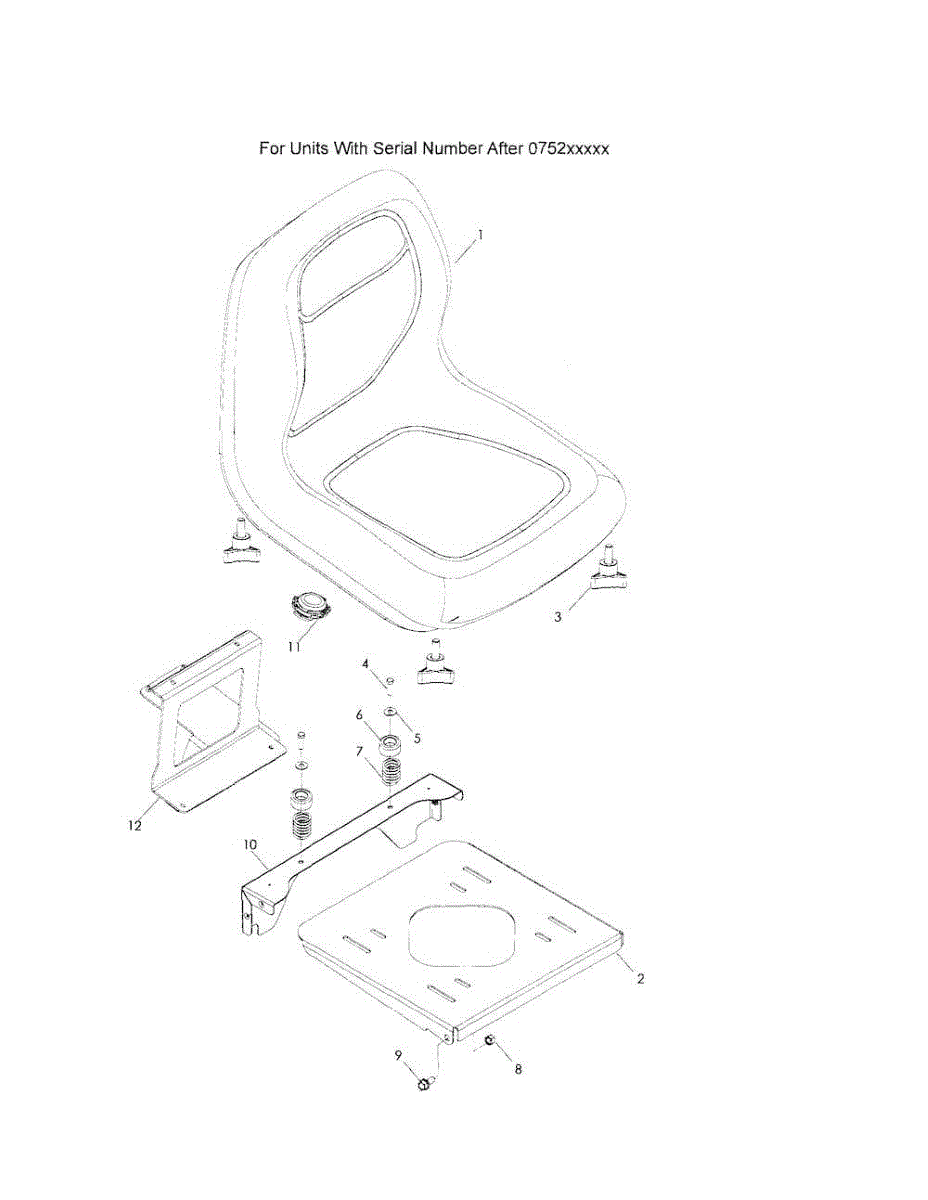 For Units With Serial Number After 0752xxxxx

1

3

11

4

6

5

7

12

10

2

9

8