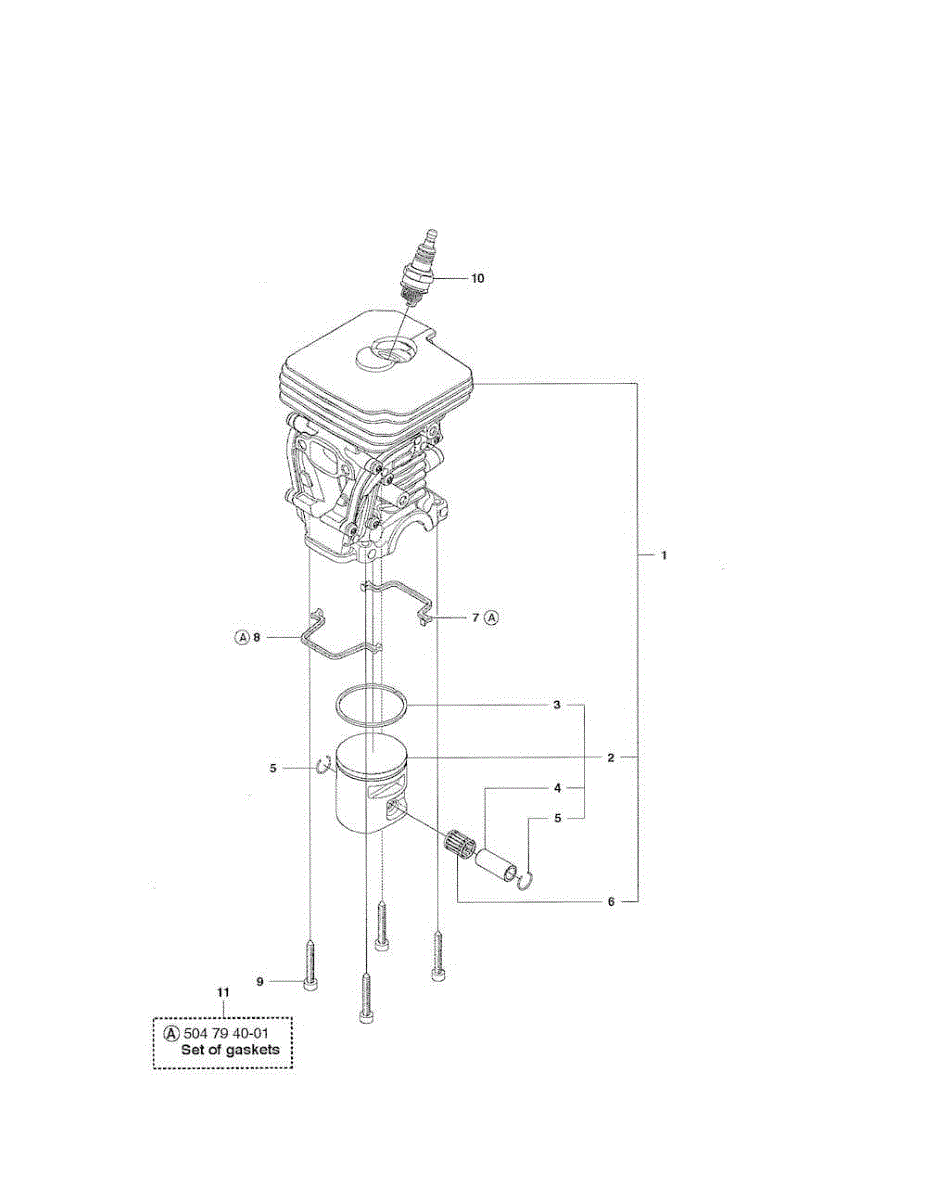 10

1

7 Ⓐ

Ⓐ 8

3

5

2

4

5

6

9

11

Ⓐ 504 79 40-01
Set of gaskets