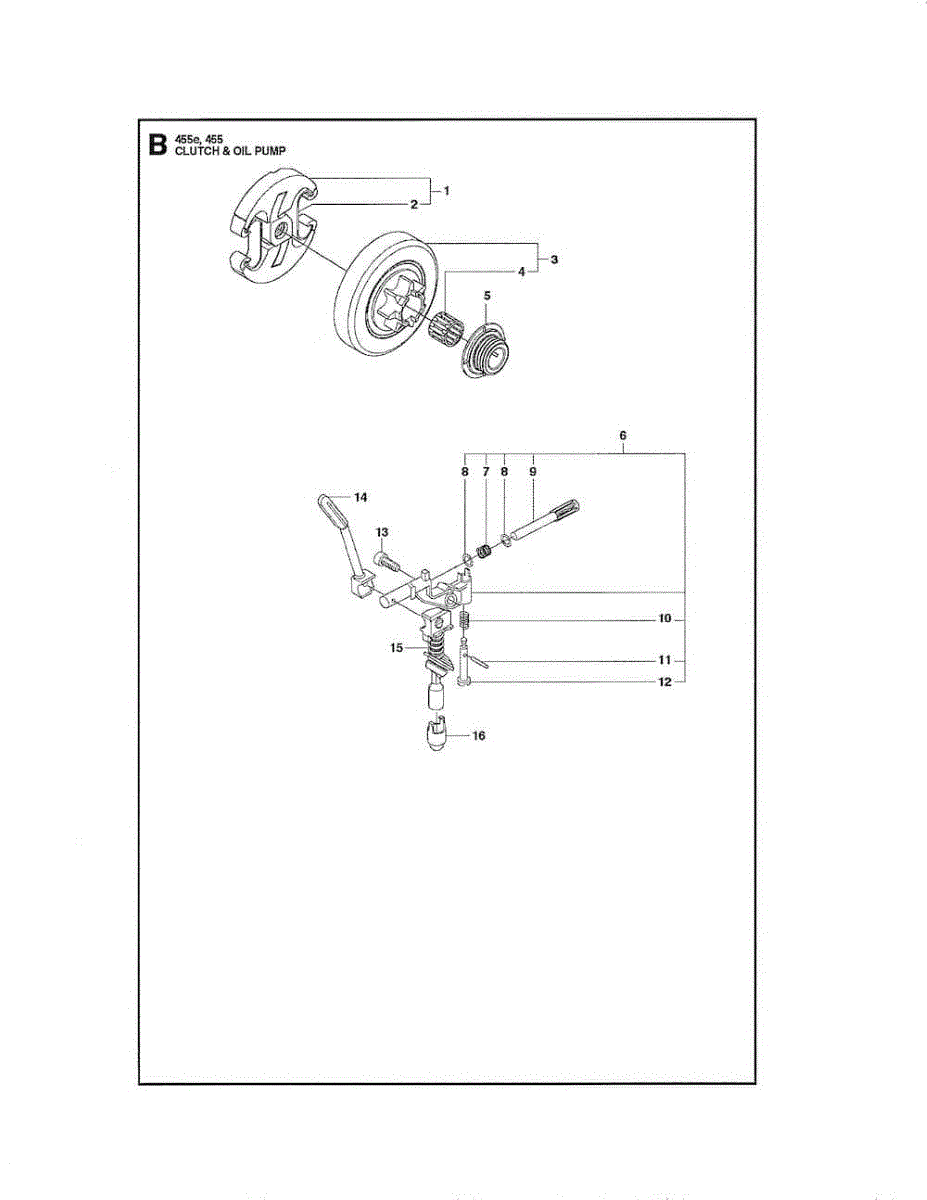 B 455e, 455
CLUTCH & OIL PUMP

1
2
3
4
5
6
8
7
8
9
14
13
10
15
11
12
16