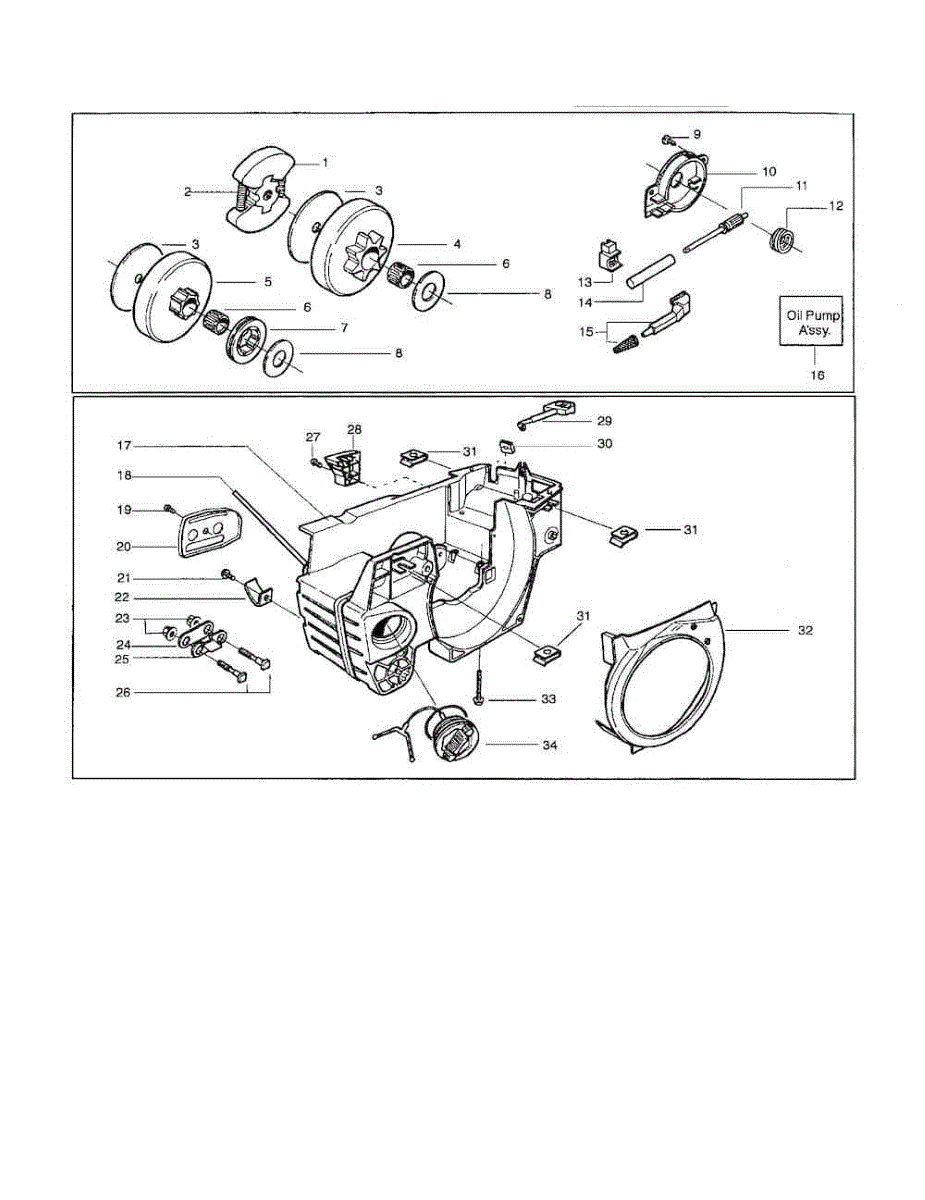 1
2
3
3
4
5
6
6
7
8
8
9
10
11
12
13
14
15
Oil Pump A'ssy.
16

17
18
19
20
21
22
23
24
25
26
27
28
29
30
31
31
31
32
33
34