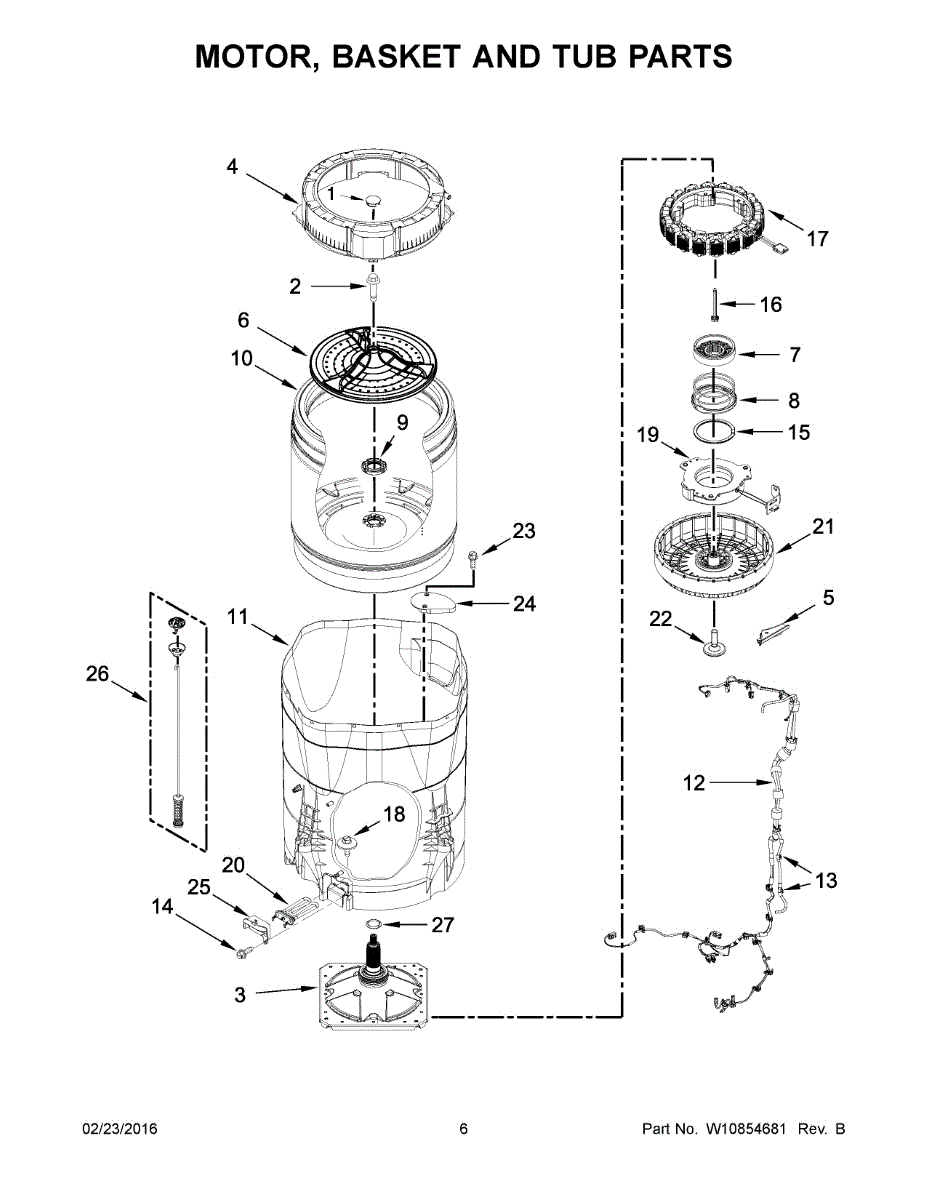 MOTOR, BASKET AND TUB PARTS

4
1
2
6
10
9
23
24
11
26
18
20
25
14
27
3
17
16
7
8
15
19
21
5
22
12
13

02/23/2016
6
Part No. W10854681 Rev. B