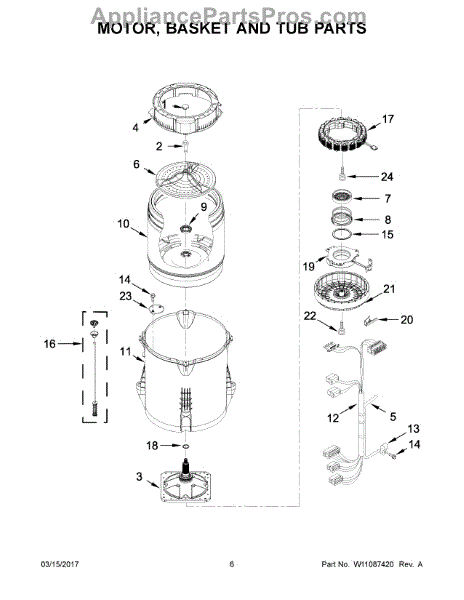 AppliancePartsPros.com
MOTOR, BASKET AND TUB PARTS

1
4
2
6
9
10
14
23
16
11
18
3
17
24
7
8
15
19
21
22
20
12
5
13
14

03/15/2017
6
Part No. W11087420 Rev. A