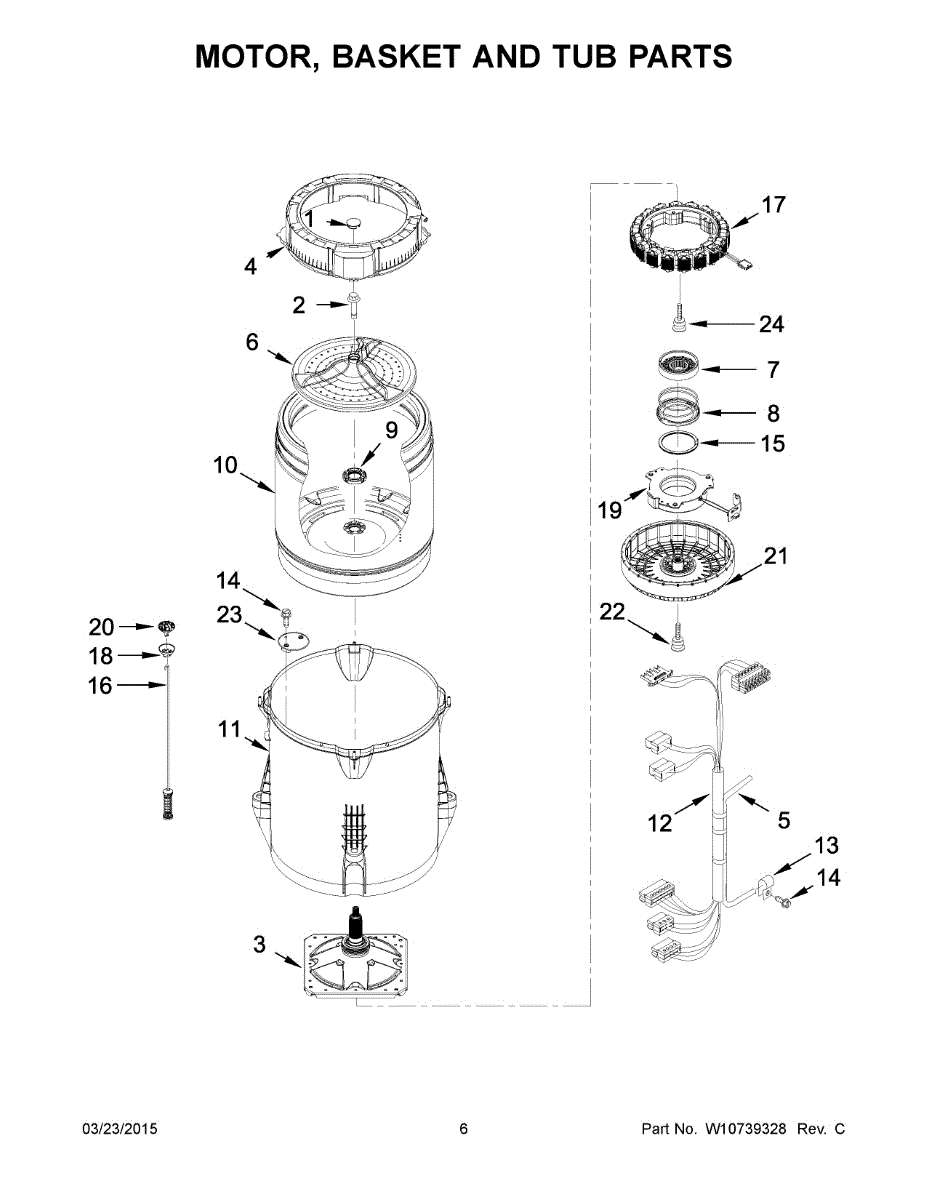 MOTOR, BASKET AND TUB PARTS

1
4
2
6
9
10
14
23
20
18
16
11
3
17
24
7
8
15
19
21
22
12
5
13
14

03/23/2015
6
Part No. W10739328 Rev. C