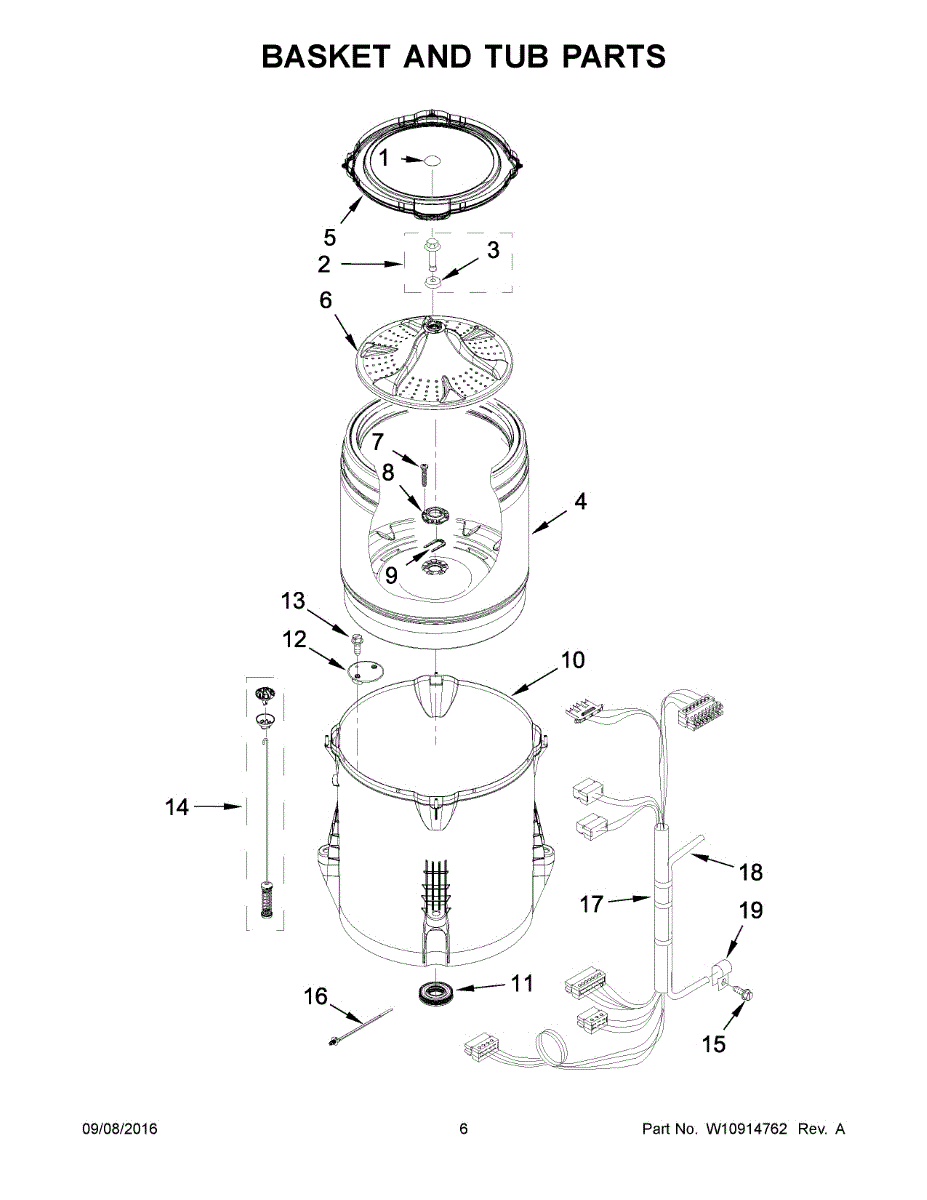 BASKET AND TUB PARTS

1
5
2
3
6
7
8
4
9
13
12
10
14
18
17
19
11
16
15

09/08/2016

6

Part No. W10914762 Rev. A