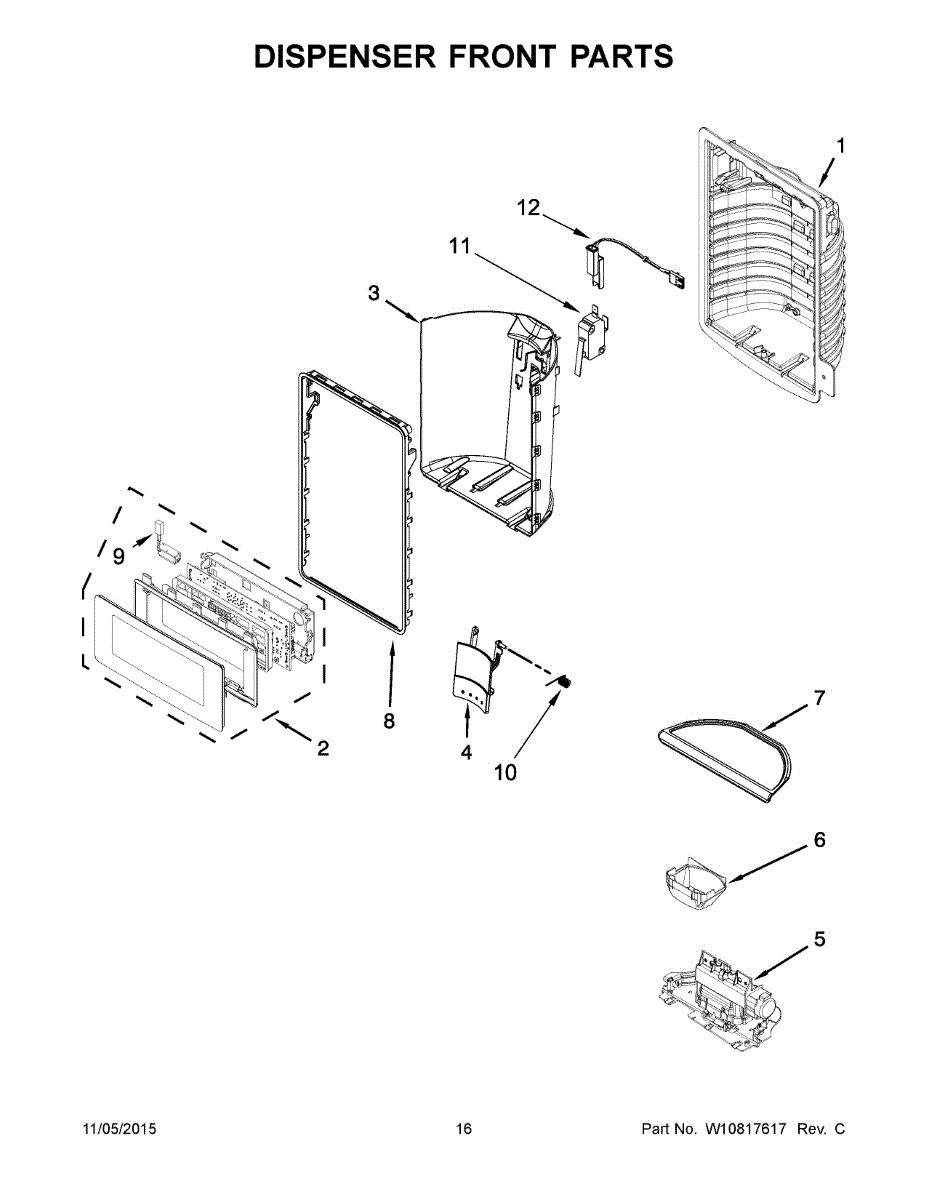 DISPENSER FRONT PARTS

1

12

11

3

9

8

2

4

10

7

6

5

11/05/2015

16

Part No. W10817617 Rev. C