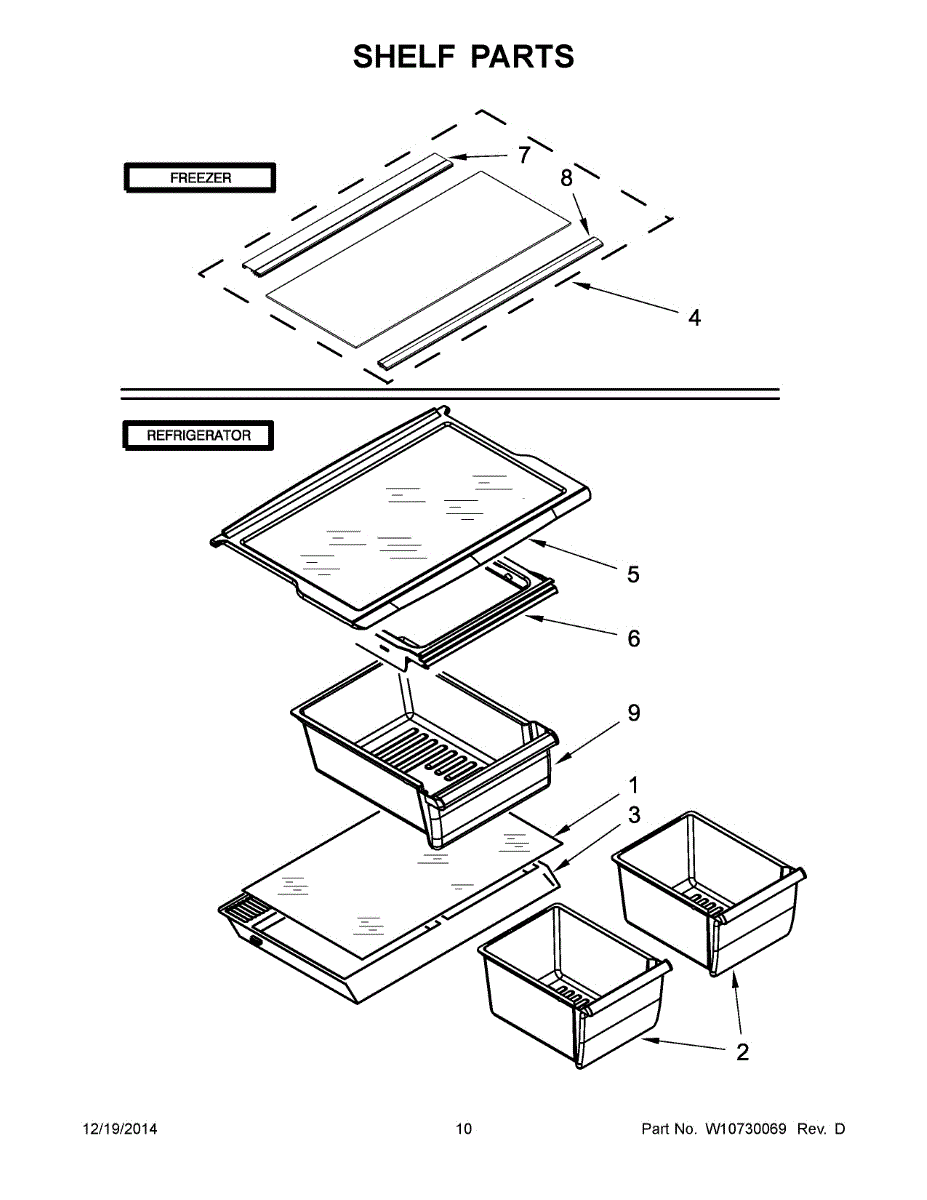 SHELF PARTS

FREEZER

7

8

4

REFRIGERATOR

5

6

9

1

3

2

12/19/2014

10

Part No. W10730069 Rev. D