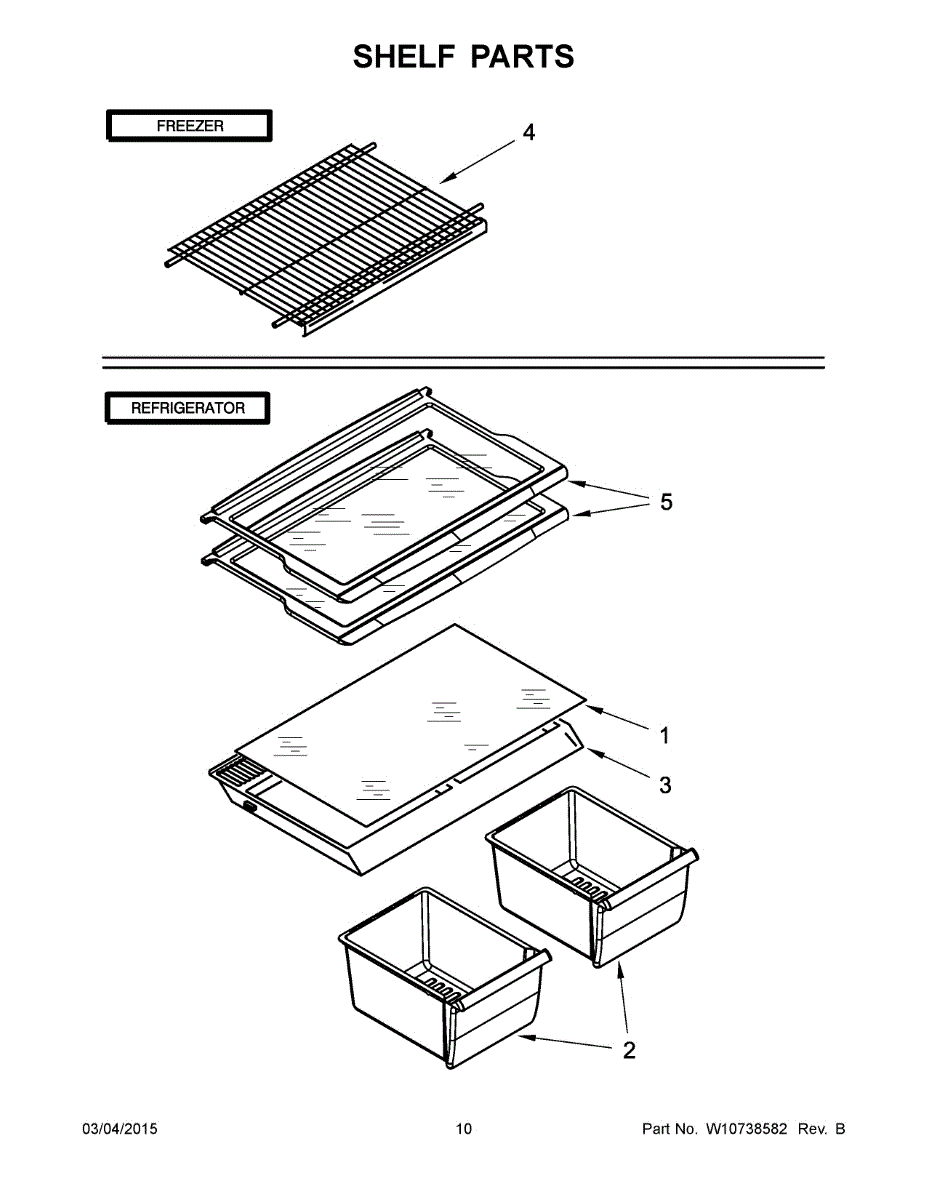 SHELF PARTS

FREEZER

4

REFRIGERATOR

5

1

3

2

03/04/2015

10

Part No. W10738582 Rev. B