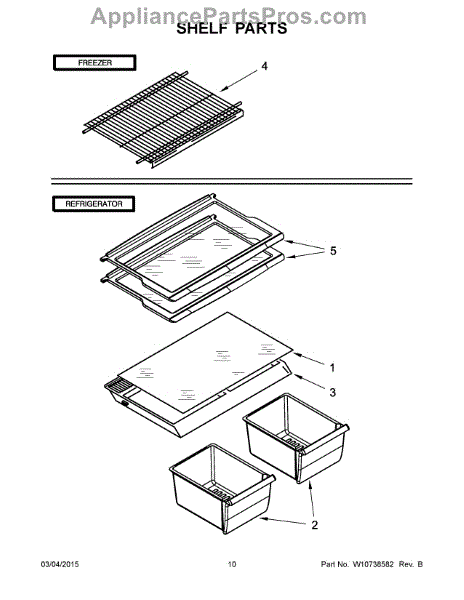 AppliancePartsPros.com

SHELF PARTS

FREEZER

4

REFRIGERATOR

5

1

3

2

03/04/2015

10

Part No. W10738582 Rev. B