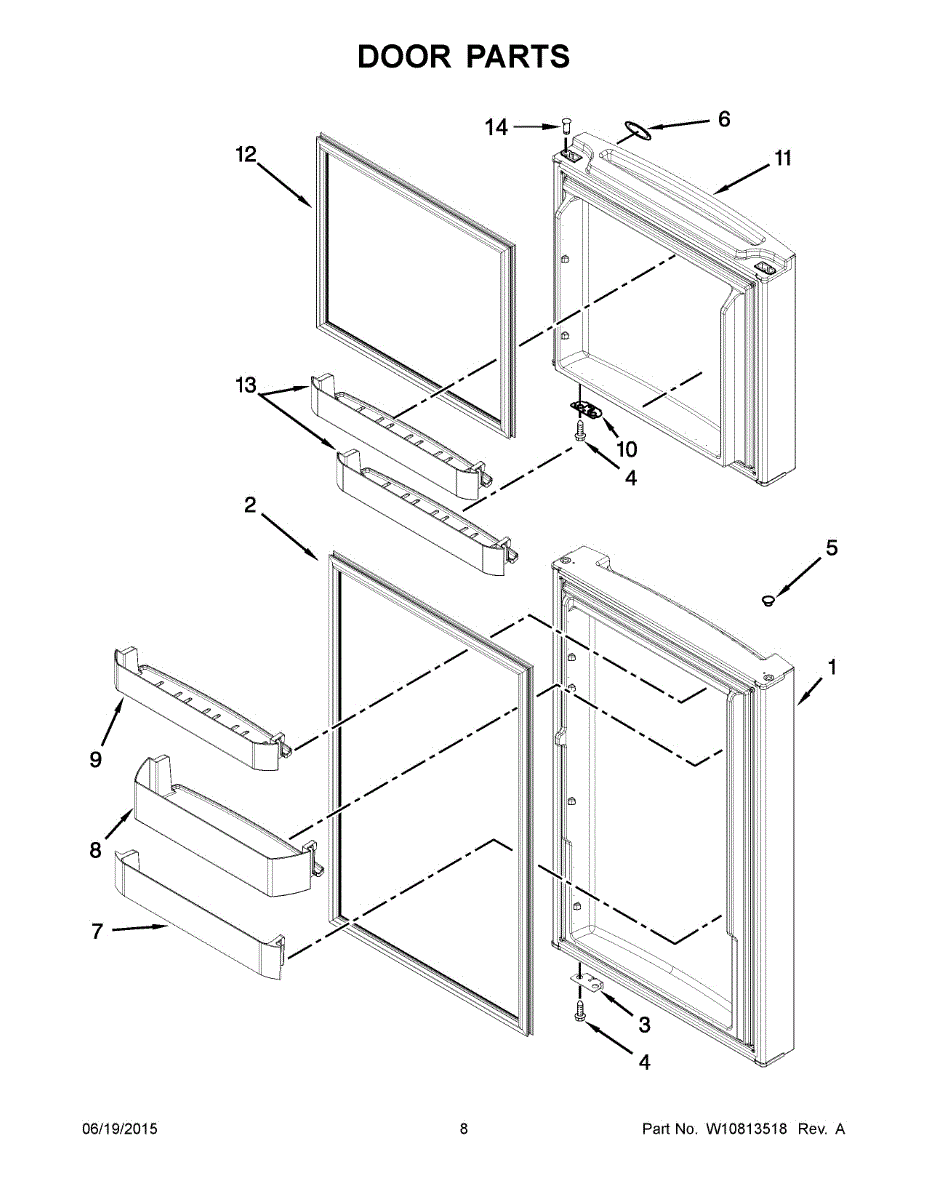 DOOR PARTS

14
6
12
11
13
10
4
2
5
1
9
8
7
3
4

06/19/2015
8
Part No. W10813518 Rev. A