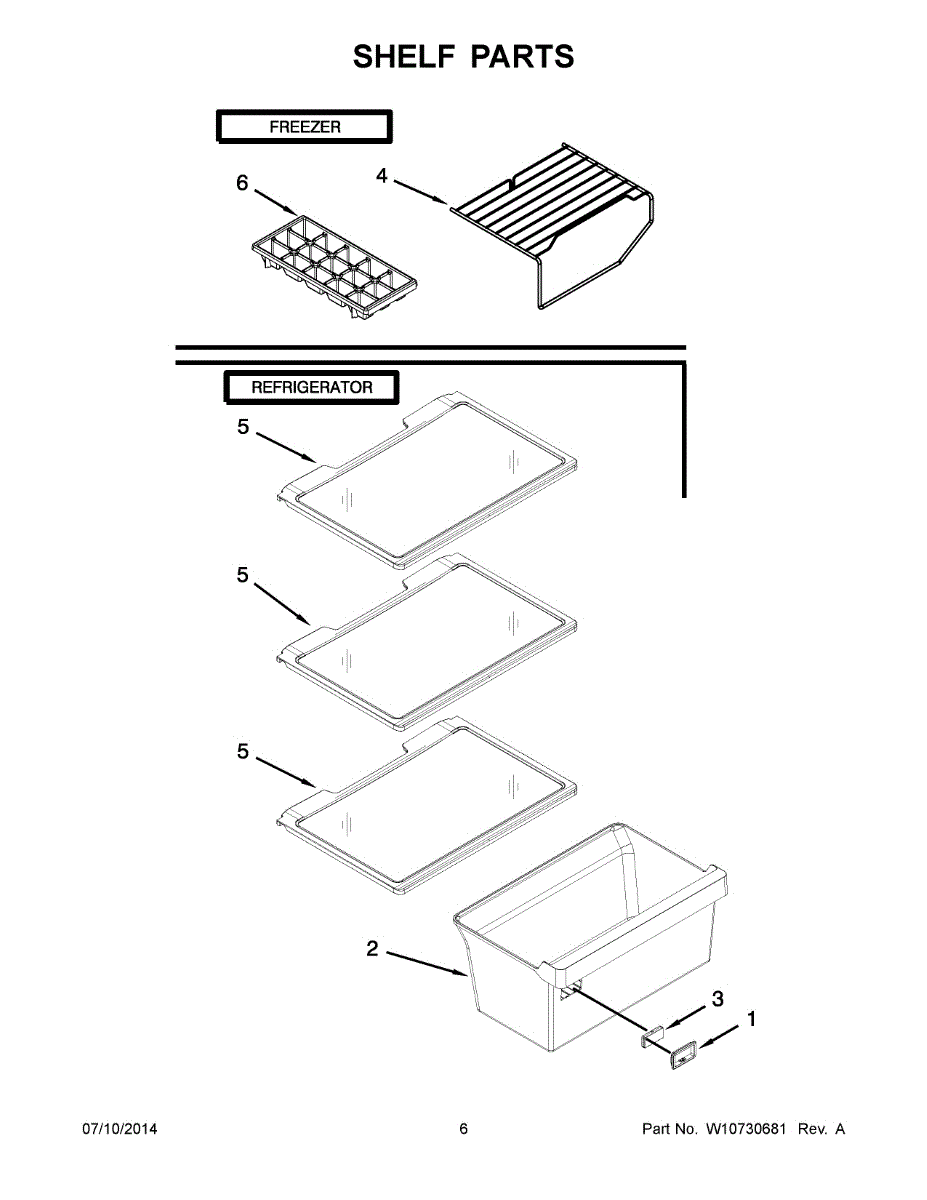 SHELF PARTS

FREEZER

6

4

REFRIGERATOR

5

5

5

2

3

1

07/10/2014 6 Part No. W10730681 Rev. A