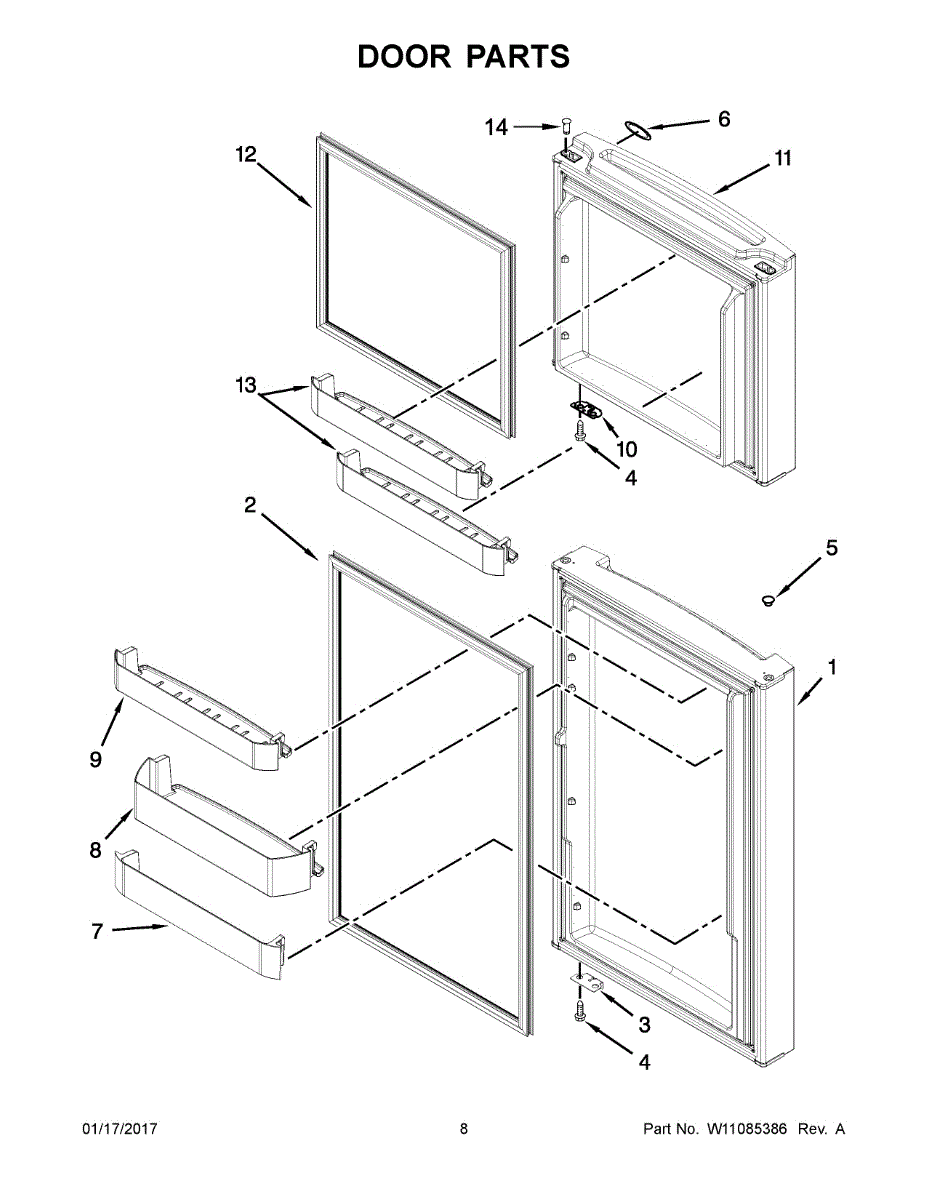 DOOR PARTS

14
6
12
11
13
10
4
2
5
1
9
8
7
3
4

01/17/2017
8
Part No. W11085386 Rev. A