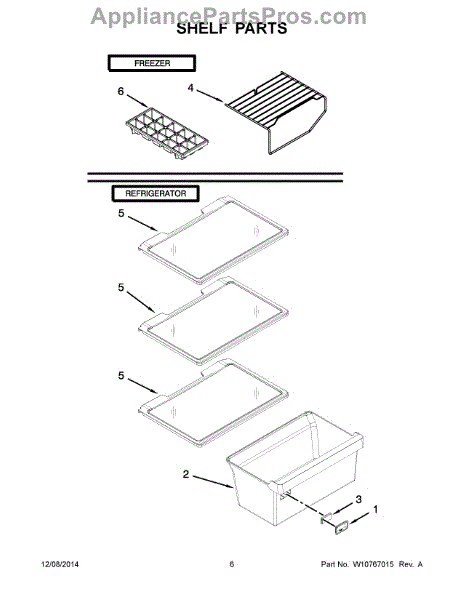 AppliancePartsPros.com

SHELF PARTS

FREEZER

6

4

REFRIGERATOR

5

5

5

2

3

1

12/08/2014

6

Part No. W10767015 Rev. A