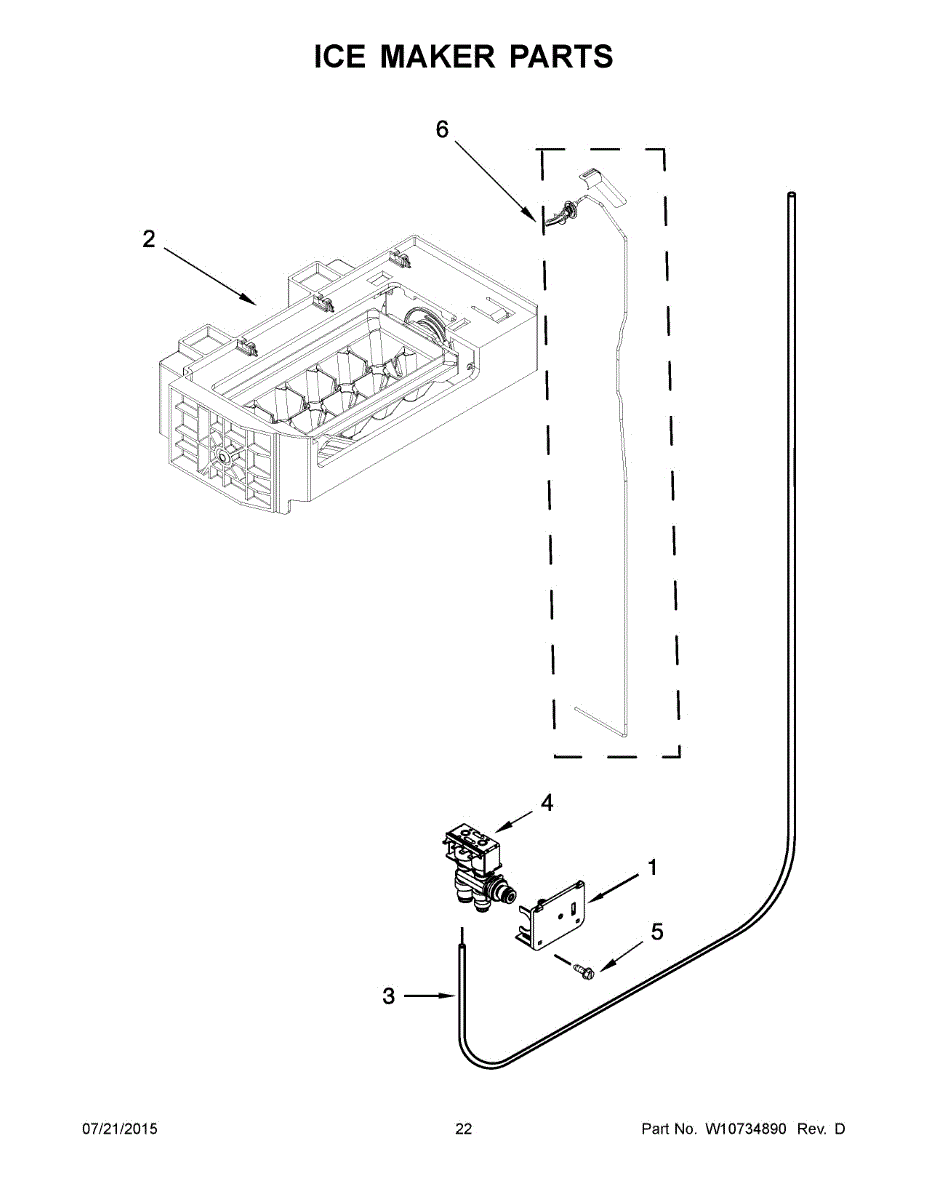 ICE MAKER PARTS

6

2

4

1

5

3

07/21/2015

22

Part No. W10734890 Rev. D