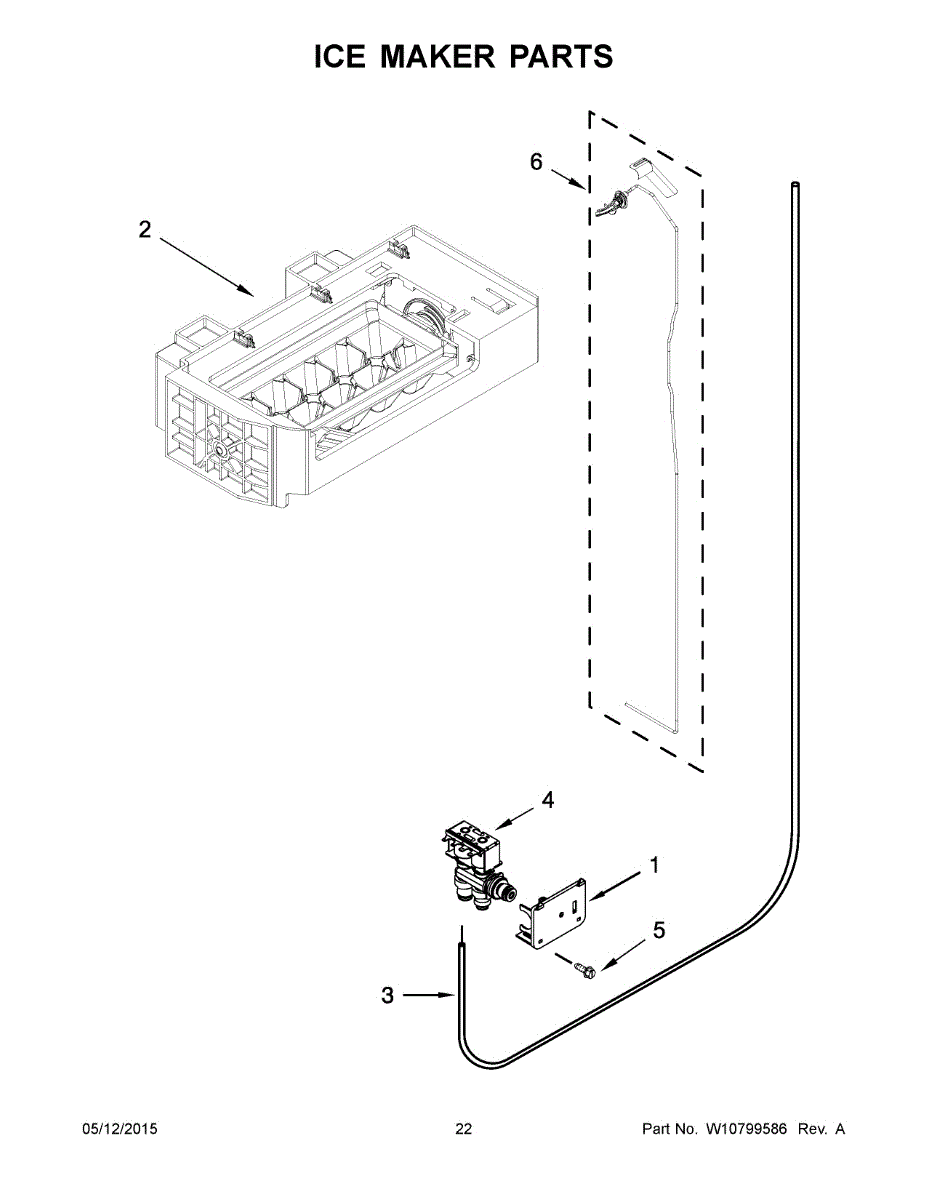 ICE MAKER PARTS

6

2

4

1

5

3

05/12/2015

22

Part No. W10799586 Rev. A