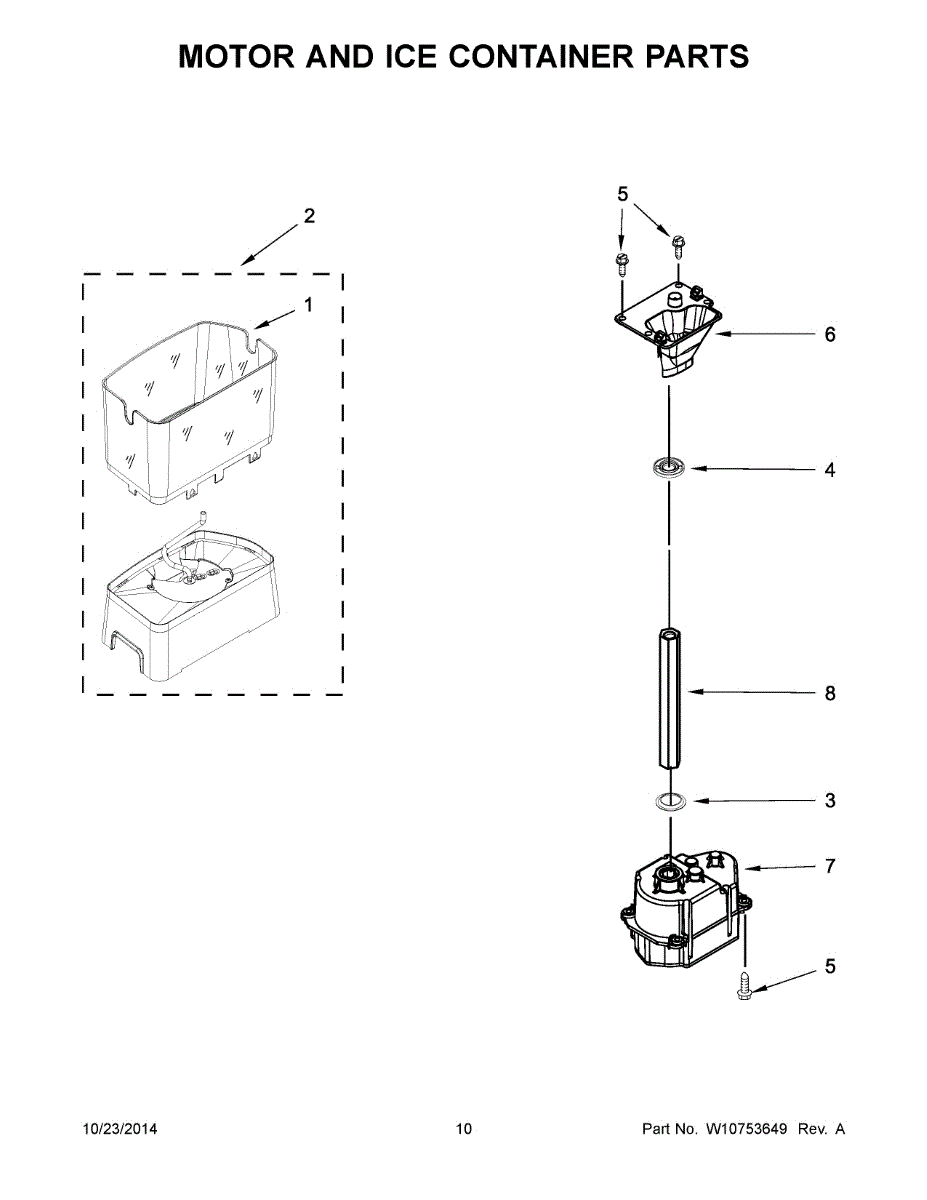 MOTOR AND ICE CONTAINER PARTS

2

1

5

6

4

8

3

7

5

10/23/2014

10

Part No. W10753649 Rev. A