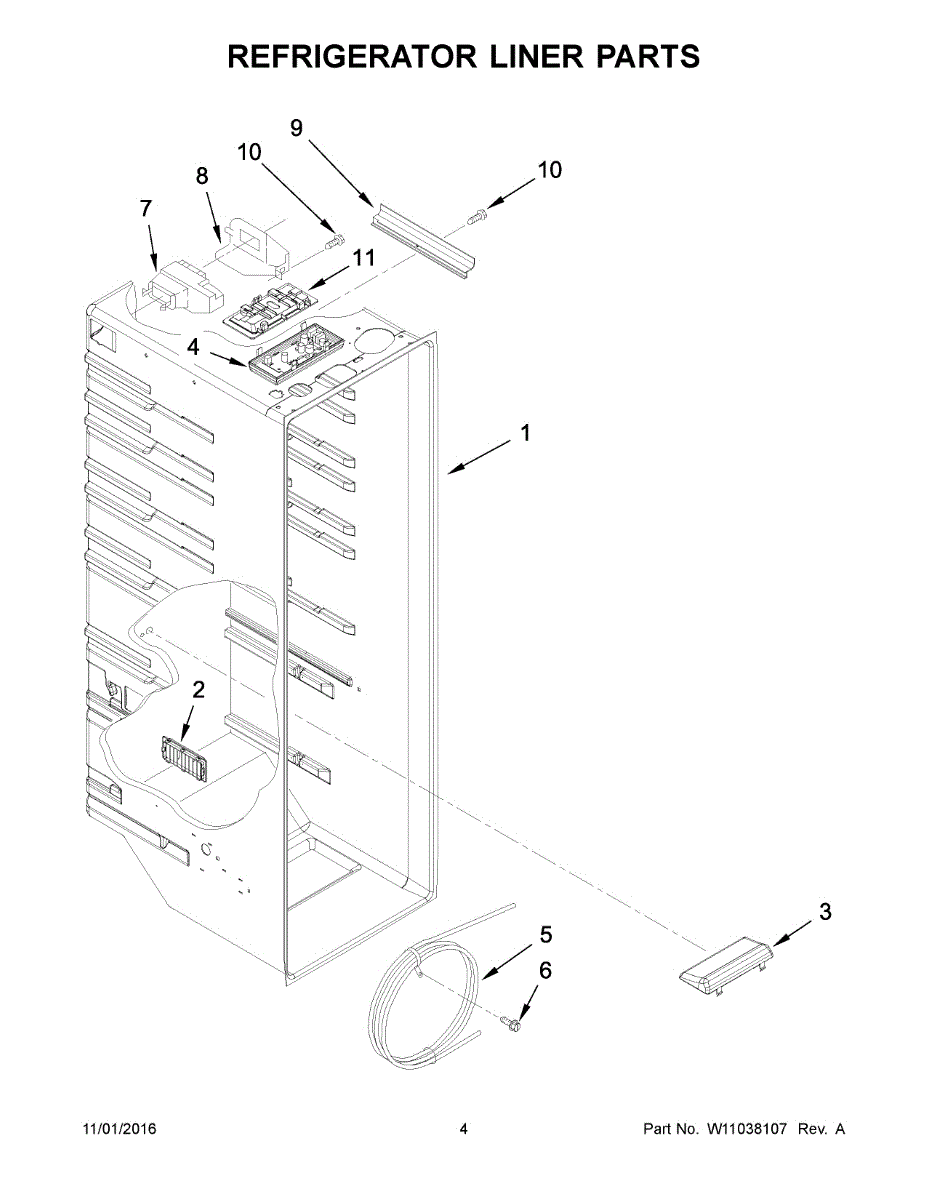 REFRIGERATOR LINER PARTS

9

10

10

8

7

11

4

1

2

3

5

6

11/01/2016

4

Part No. W11038107 Rev. A