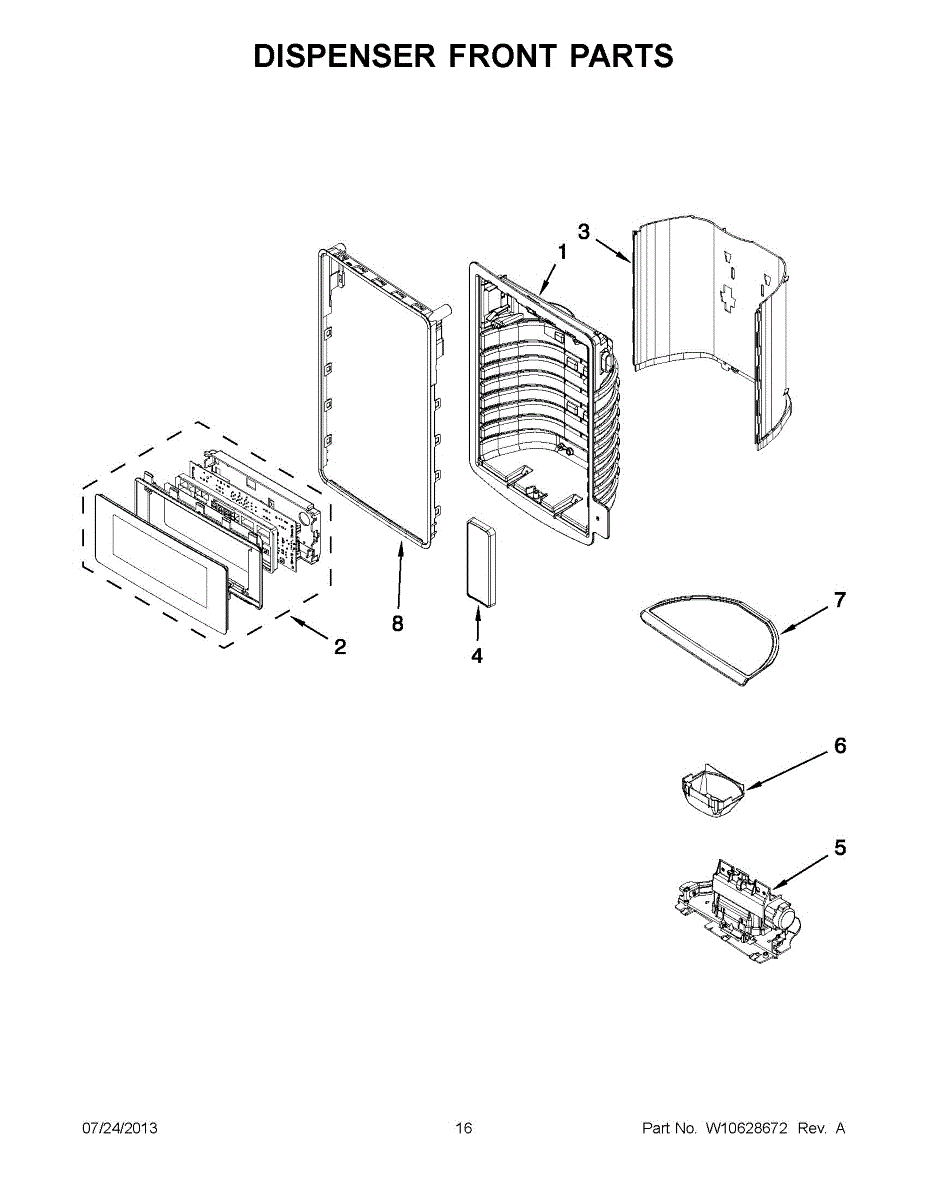 DISPENSER FRONT PARTS

3
1
2
8
4
7
6
5

07/24/2013 16 Part No. W10628672 Rev. A