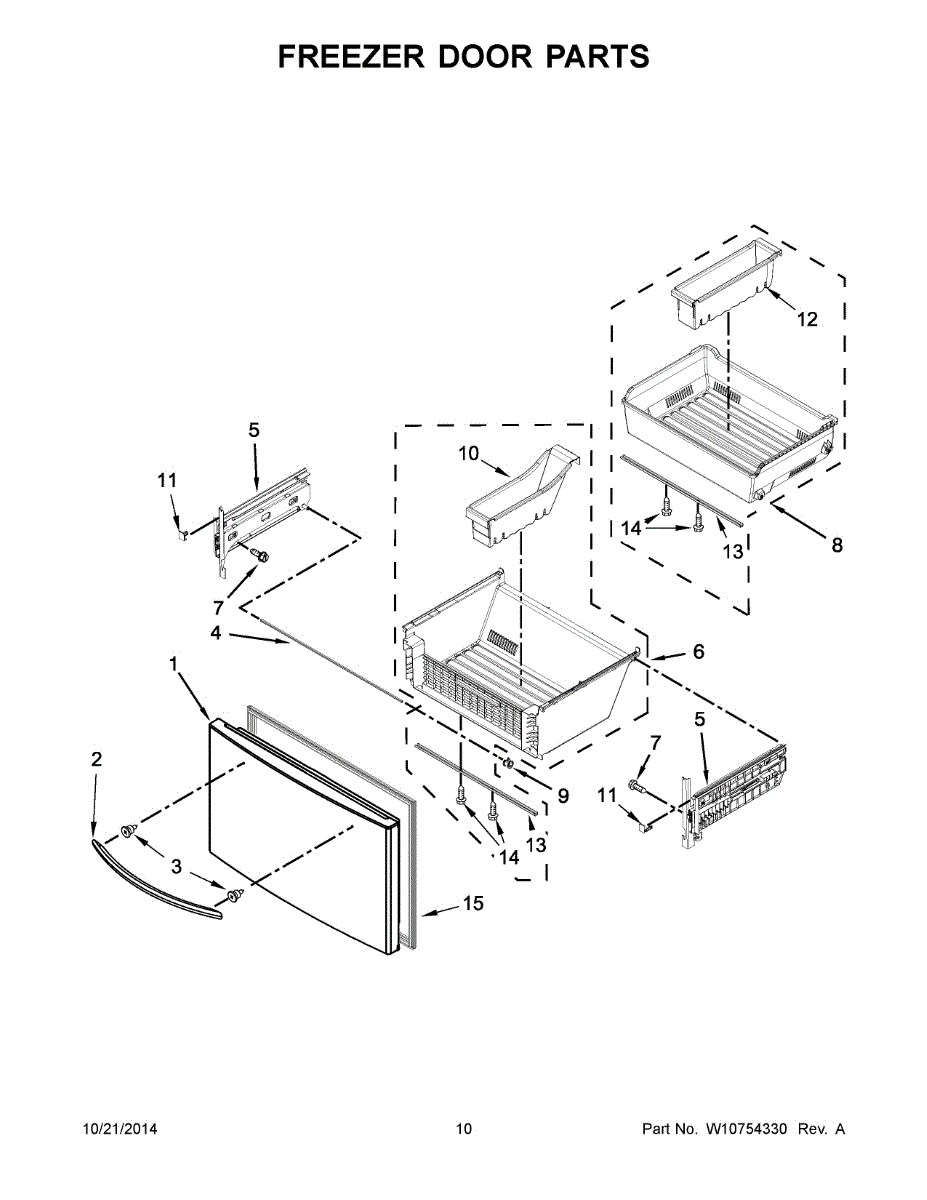 FREEZER DOOR PARTS

12

5

10

11

14

13

8

7

4

6

1

5

7

2

9

11

14

13

3

15

10/21/2014

10

Part No. W10754330 Rev. A