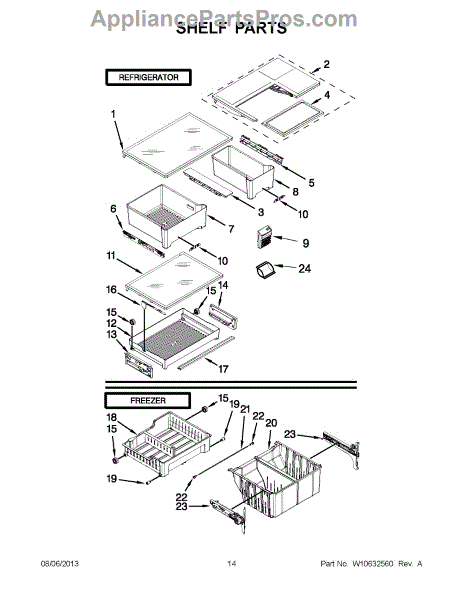 AppliancePartsPros.com
SHELF PARTS

REFRIGERATOR

2
4
1
5
8
3
10
6
7
9
10
24
11
16
15
14
15
12
13
17

FREEZER

15
19
21
22
20
18
15
23
19
22
23

08/06/2013 14 Part No. W10632560 Rev. A