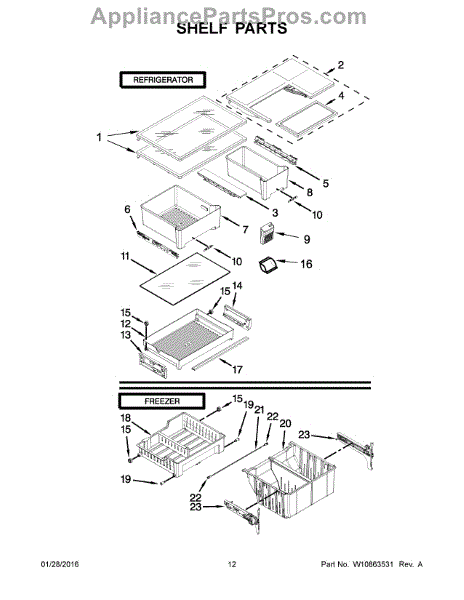 AppliancePartsPros.com
SHELF PARTS

REFRIGERATOR

2
4
1
5
8
3
10
6
7
9
11
10
16
15
14
15
12
13
17

FREEZER

15
19
21
22
20
18
15
23
19
22
23

01/28/2016
12
Part No. W10863531 Rev. A