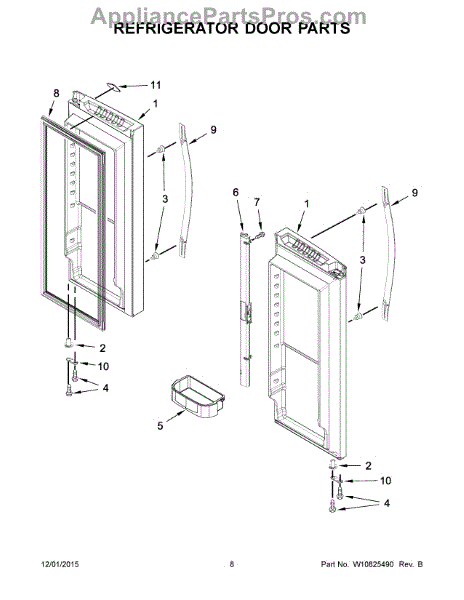 AppliancePartsPros.com
REFRIGERATOR DOOR PARTS

11
8
1
9
3
6
7
1
9
3
2
10
4
5
2
10
4

12/01/2015
8
Part No. W10825490 Rev. B