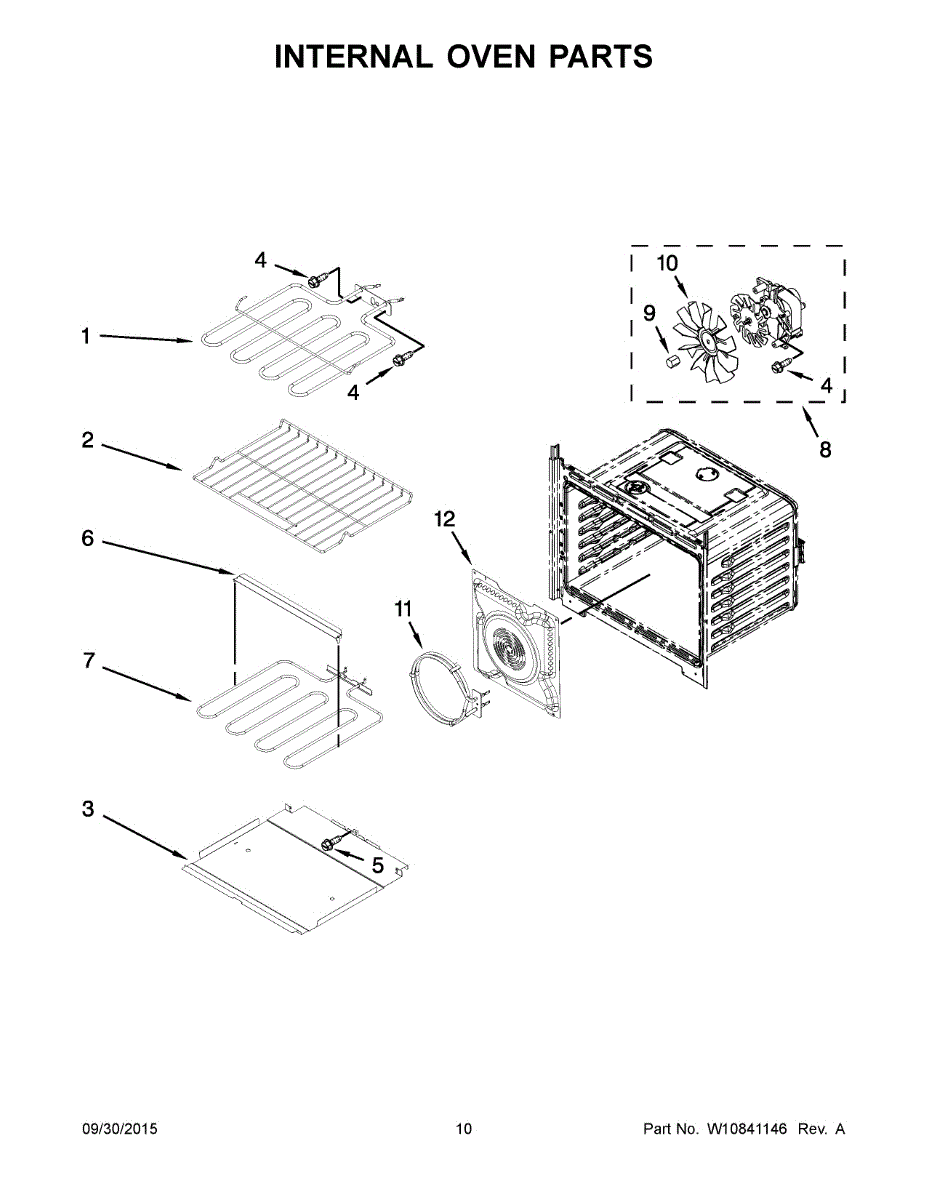 INTERNAL OVEN PARTS

4
10
1
9
4
4
8
2
12
6
11
7
3
5

09/30/2015
10
Part No. W10841146 Rev. A