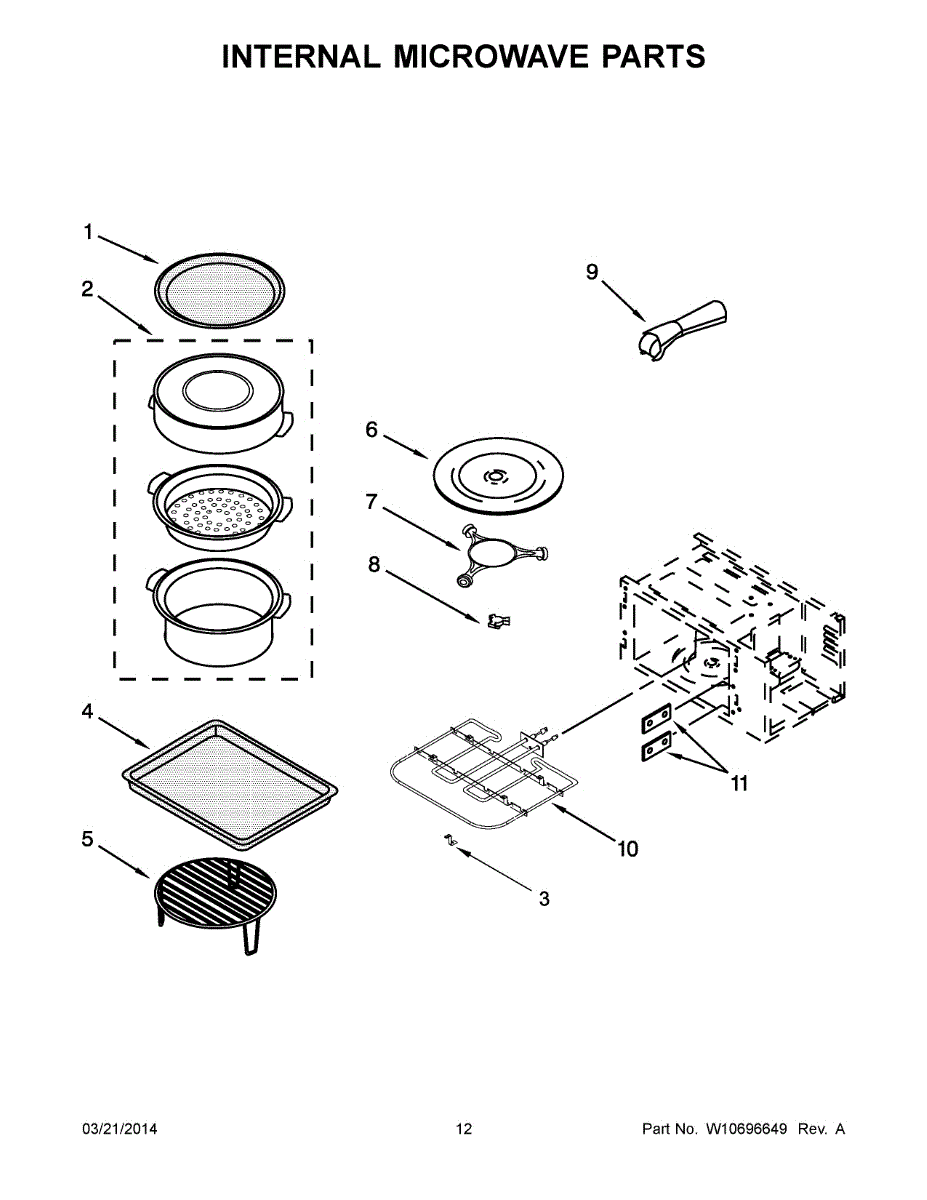 INTERNAL MICROWAVE PARTS

1
2
9
6
7
8
4
11
10
5
3

03/21/2014
12
Part No. W10696649 Rev. A