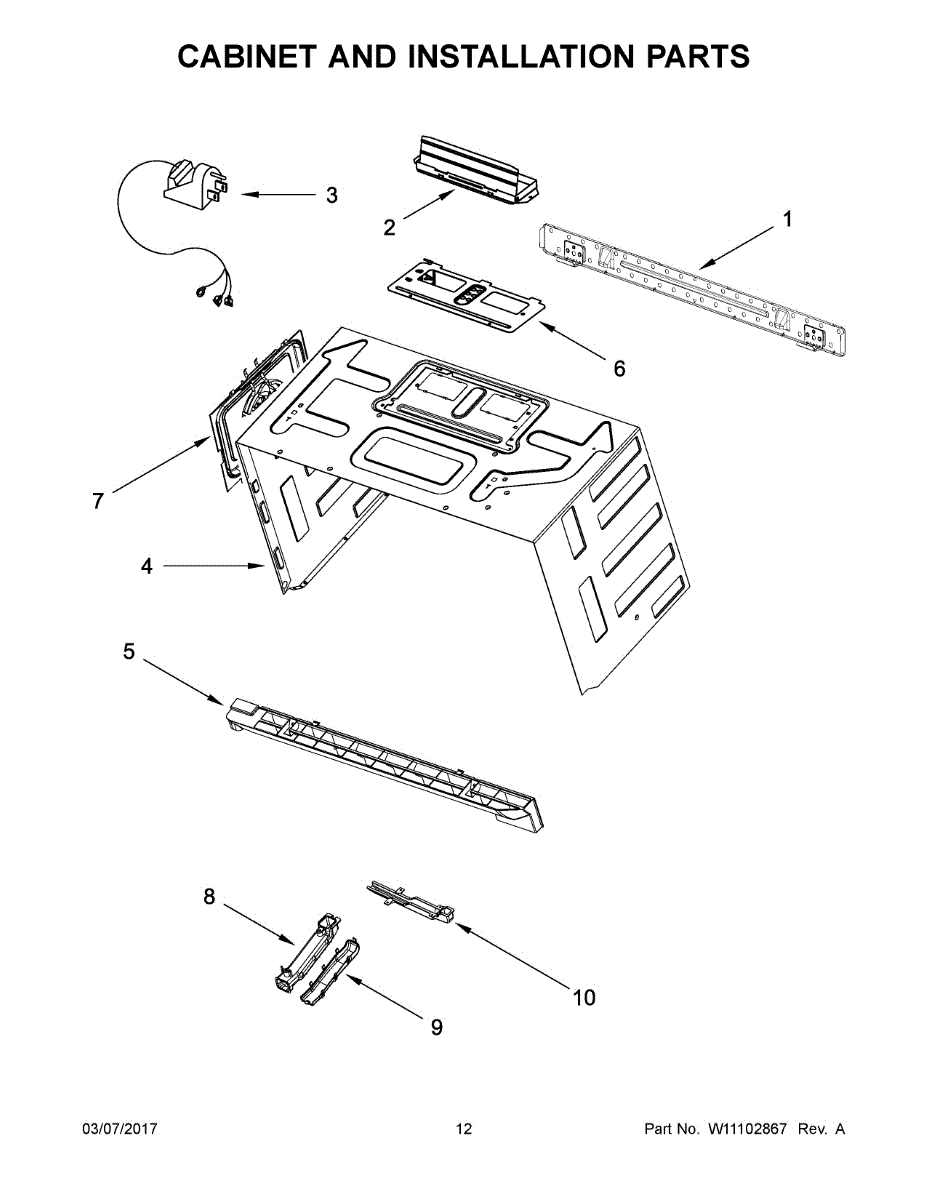 CABINET AND INSTALLATION PARTS

3

2

1

6

7

4

5

8

10

9

03/07/2017

12

Part No. W11102867 Rev. A