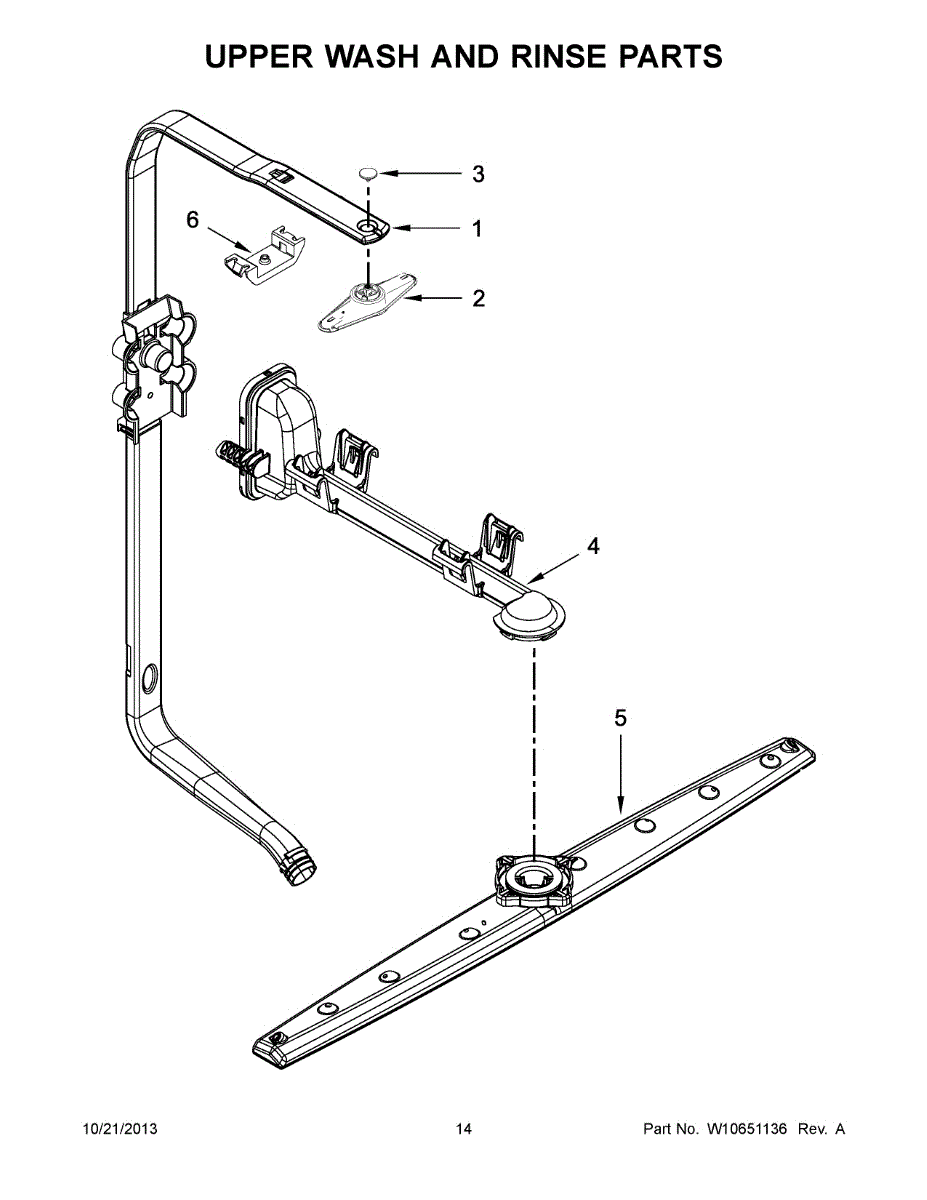 UPPER WASH AND RINSE PARTS

3

6

1

2

4

5

10/21/2013

14

Part No. W10651136 Rev. A