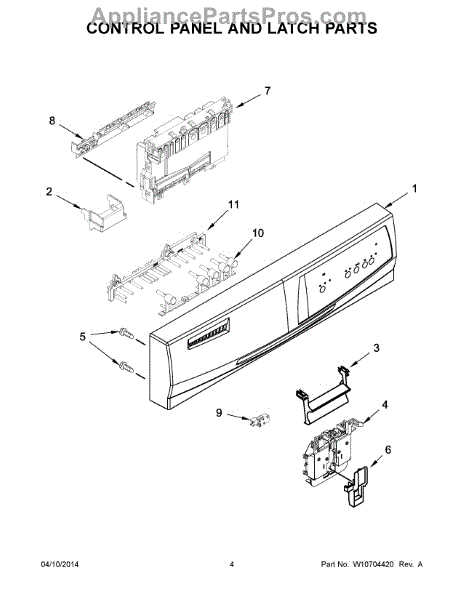 AppliancePartsPros.com
CONTROL PANEL AND LATCH PARTS

7
8
2
1
11
10
5
3
9
4
6

04/10/2014 4 Part No. W10704420 Rev. A