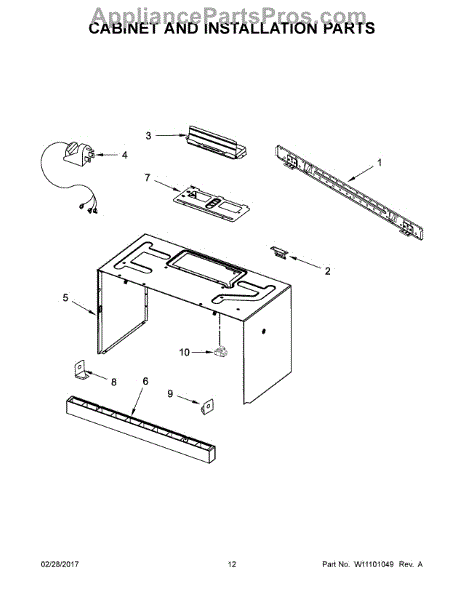 AppliancePartsPros.com
CABINET AND INSTALLATION PARTS

3
4
1
7
2
5
10
8
6
9

02/28/2017 12 Part No. W11101049 Rev. A