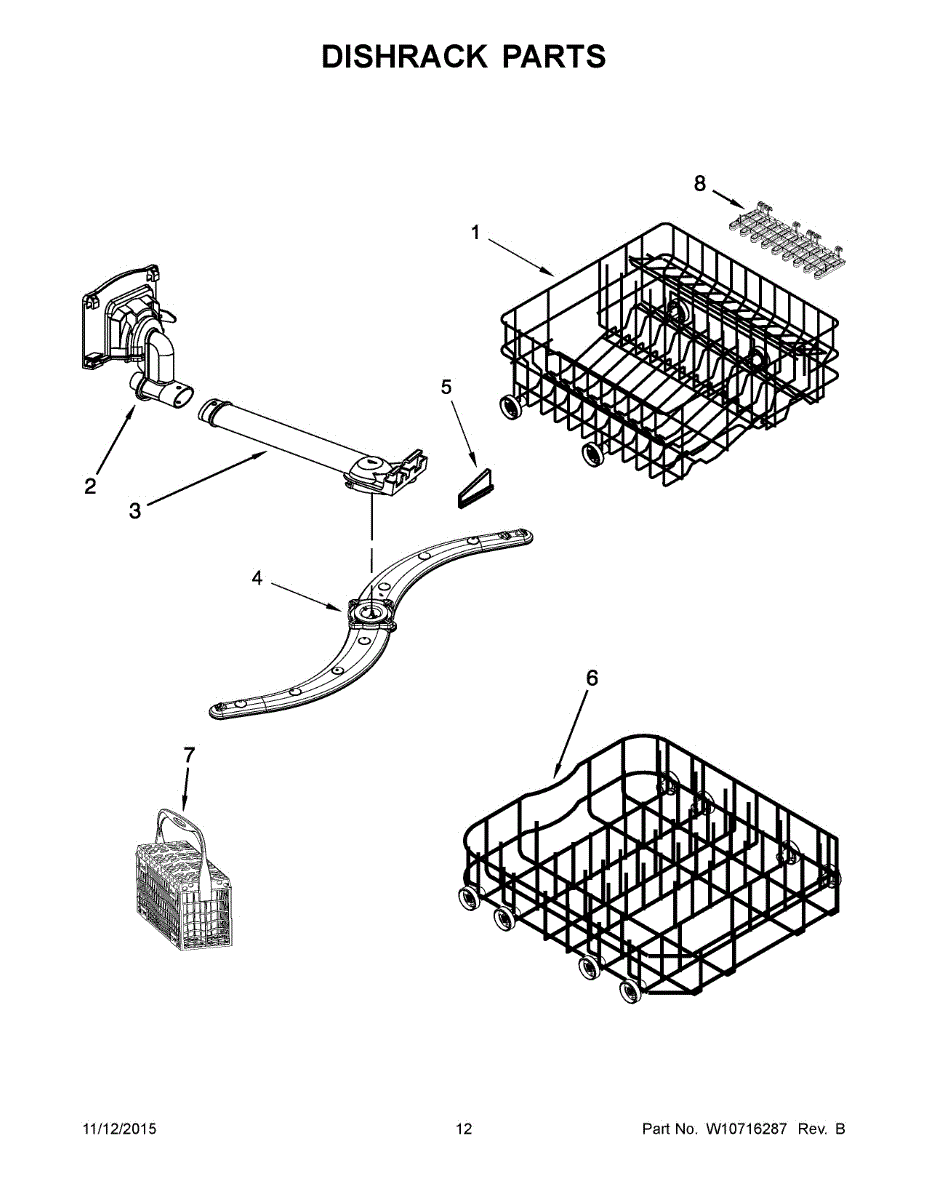 DISHRACK PARTS

8

1

5

2

3

4

6

7

11/12/2015

12

Part No. W10716287 Rev. B