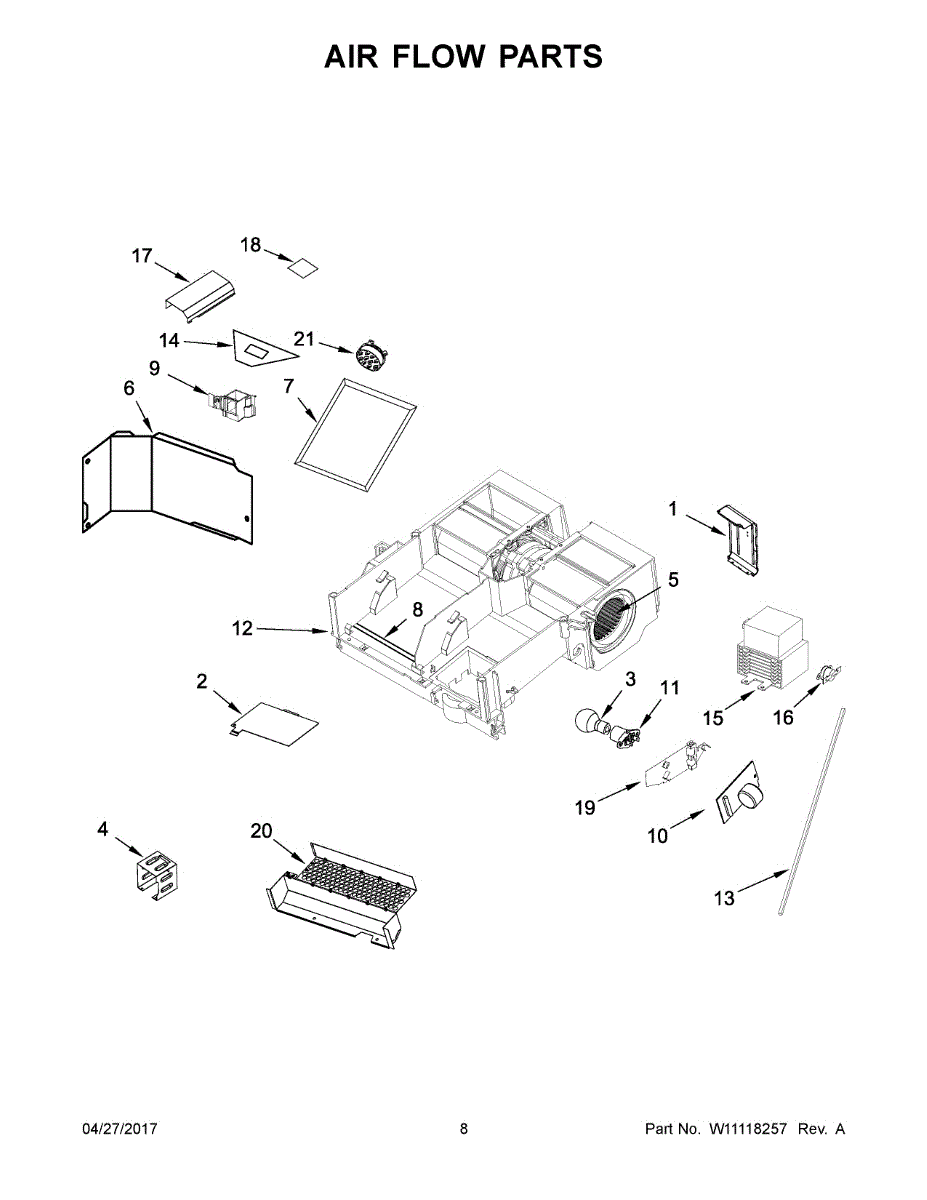 AIR FLOW PARTS

17
18
14
21
9
6
7
1
5
12
8
2
3
11
15
16
19
10
4
20
13

04/27/2017
8
Part No. W11118257 Rev. A