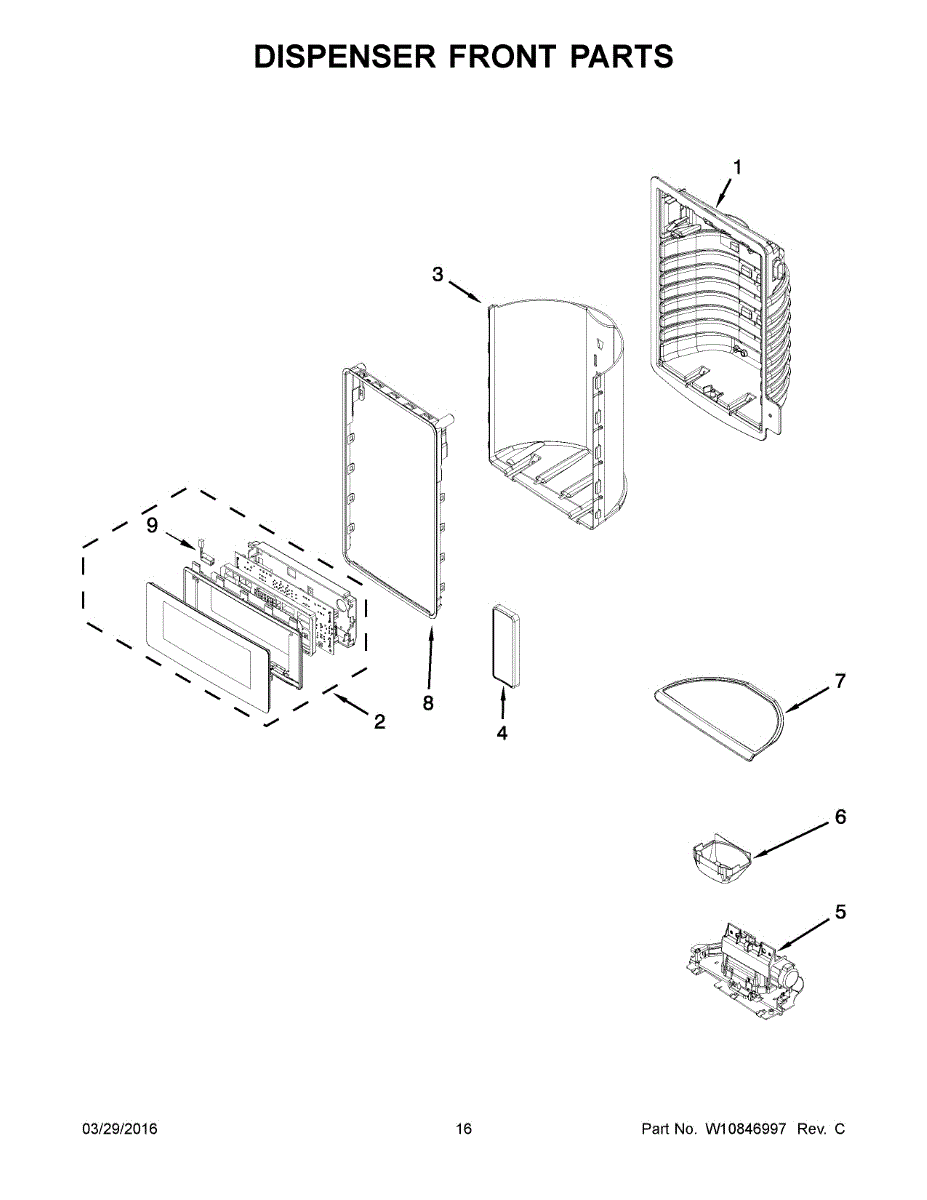 DISPENSER FRONT PARTS

1

3

9

8

2

4

7

6

5

03/29/2016 16 Part No. W10846997 Rev. C